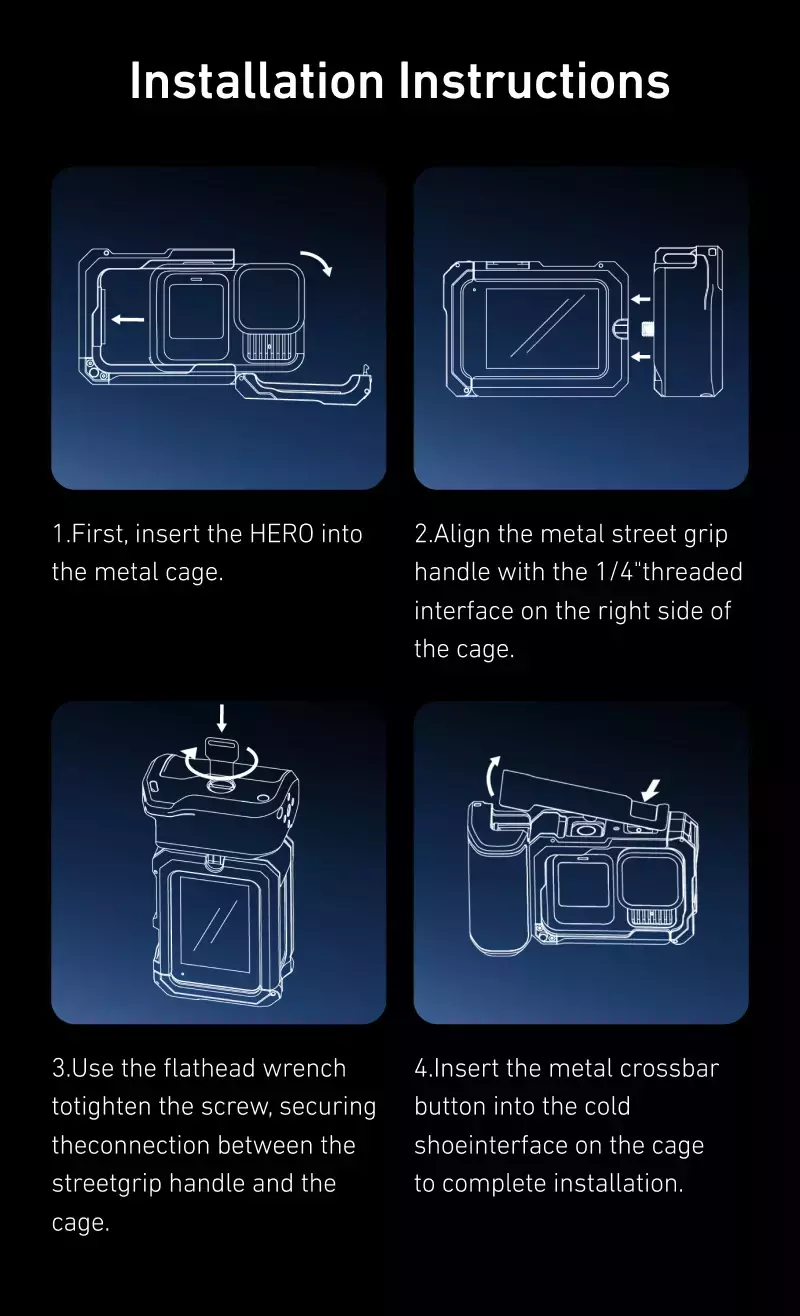 Installation Instructions

1.First, insert the HERO into the metal cage.

2.Align the metal street grip handle with the 1/4"threaded interface on the right side of the cage.

3.Use the flathead wrench totighten the screw, securing theconnection between the streetgrip handle and the cage.

4.Insert the metal crossbar button into the cold shoeinterface on the cage to complete installation.