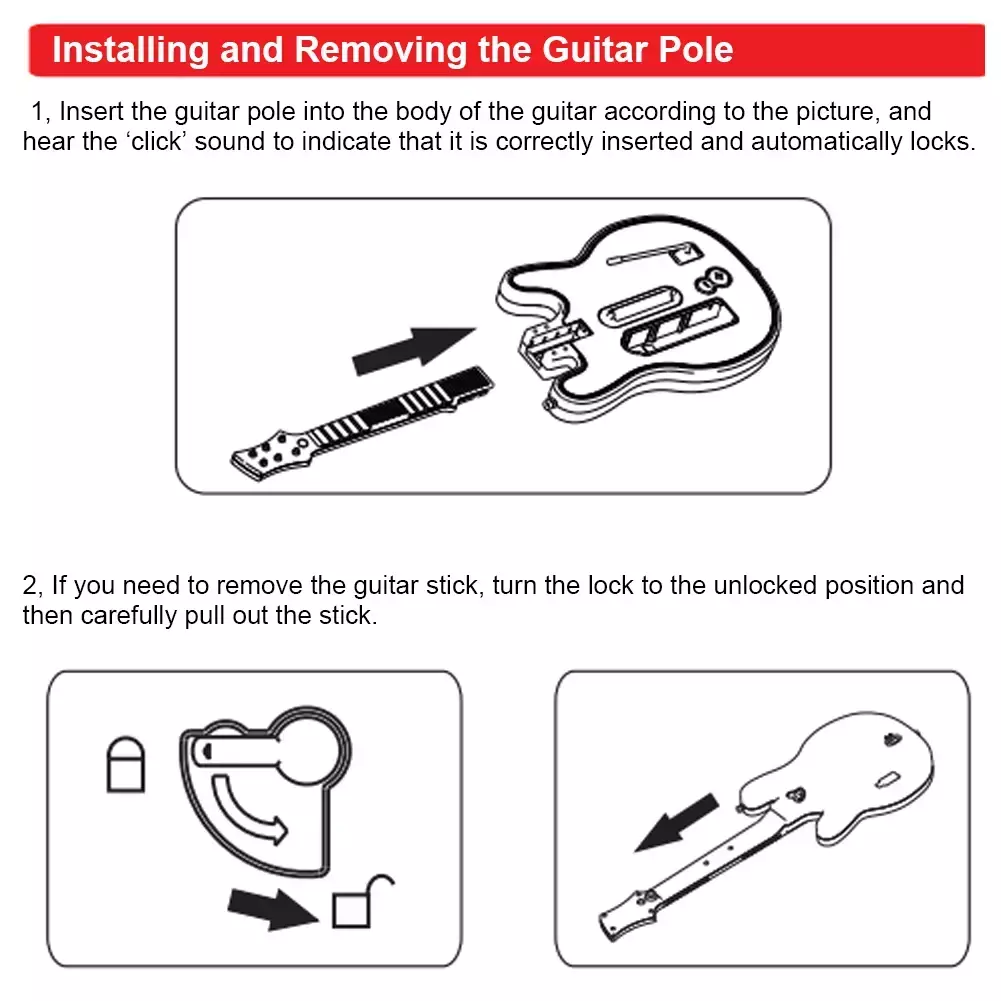 Installing and Removing the Guitar Pole

1, Insert the guitar pole into the body of the guitar according to the picture, and hear the ‘click’ sound to indicate that it is correctly inserted and automatically locks.

2, If you need to remove the guitar stick, turn the lock to the unlocked position and then carefully pull out the stick.