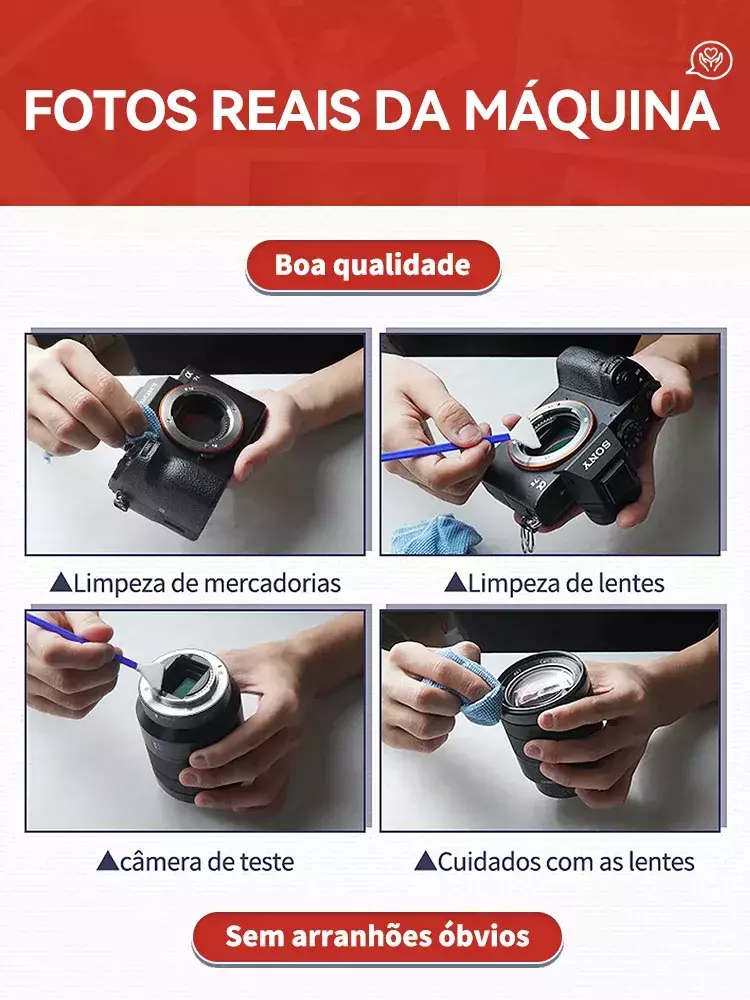 FOTOS REAIS DA MÁQUINA

Boa qualidade

SONY

▲Limpeza de mercadorias

▲Limpeza de lentes

▲câmera de teste

▲Cuidados com as lentes

Sem arranhões óbvios