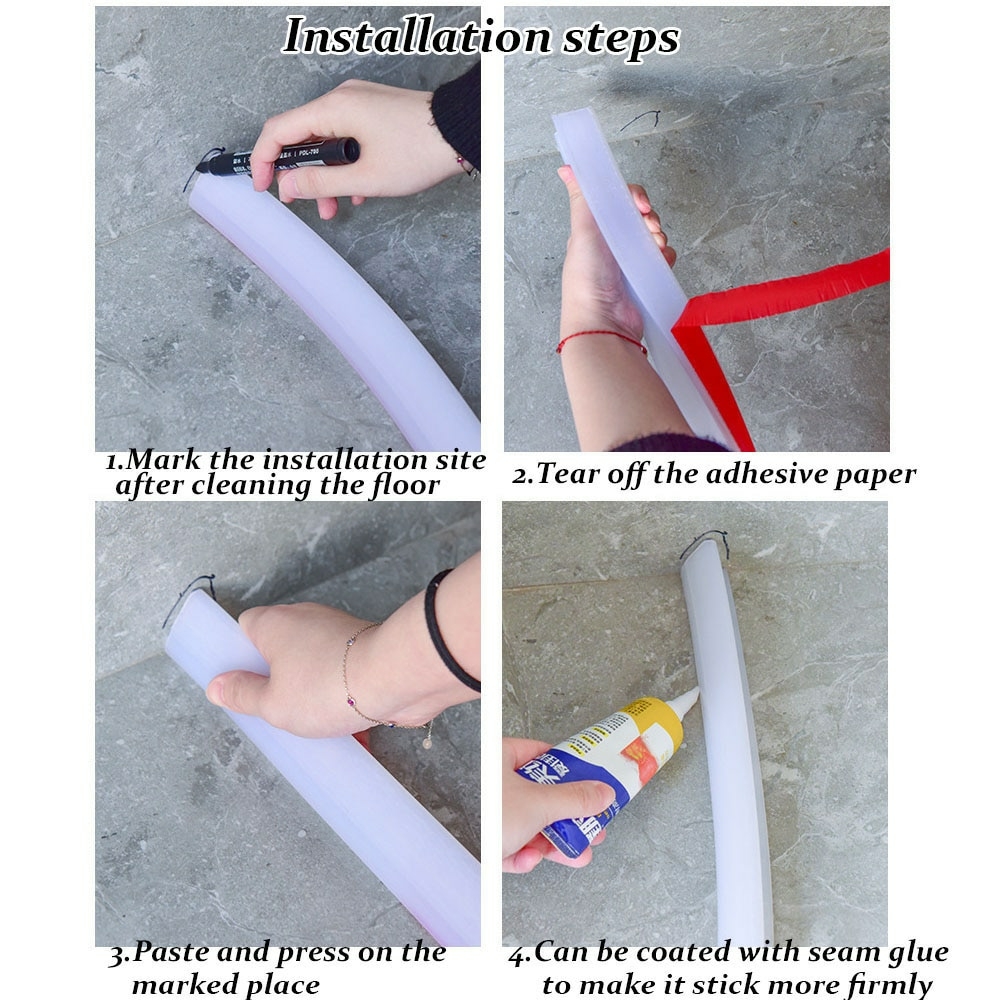 Installation steps

1.Mark the installation site after cleaning the floor

2.Tear off the adhesive paper

3.Paste and press on the marked place

4.Can be coated with seam glue to make it stick more firmly