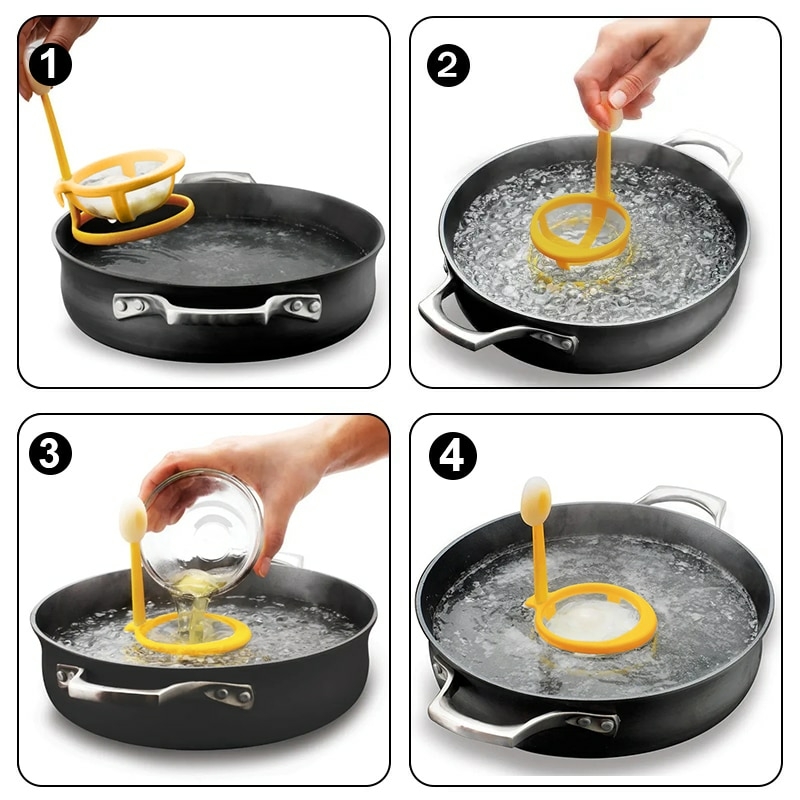 1

2

3

4