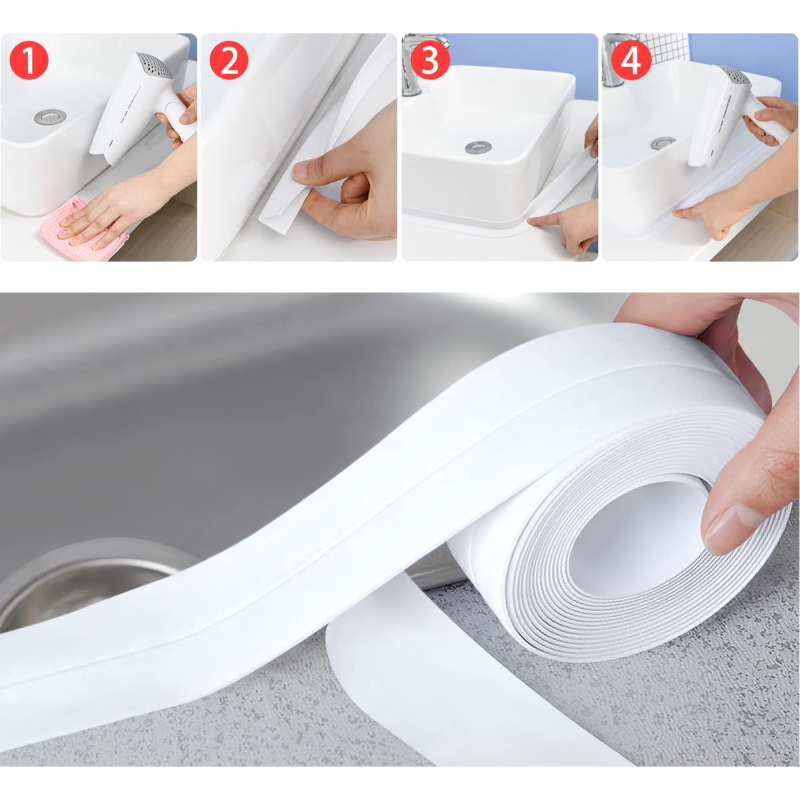 1
2
3
4