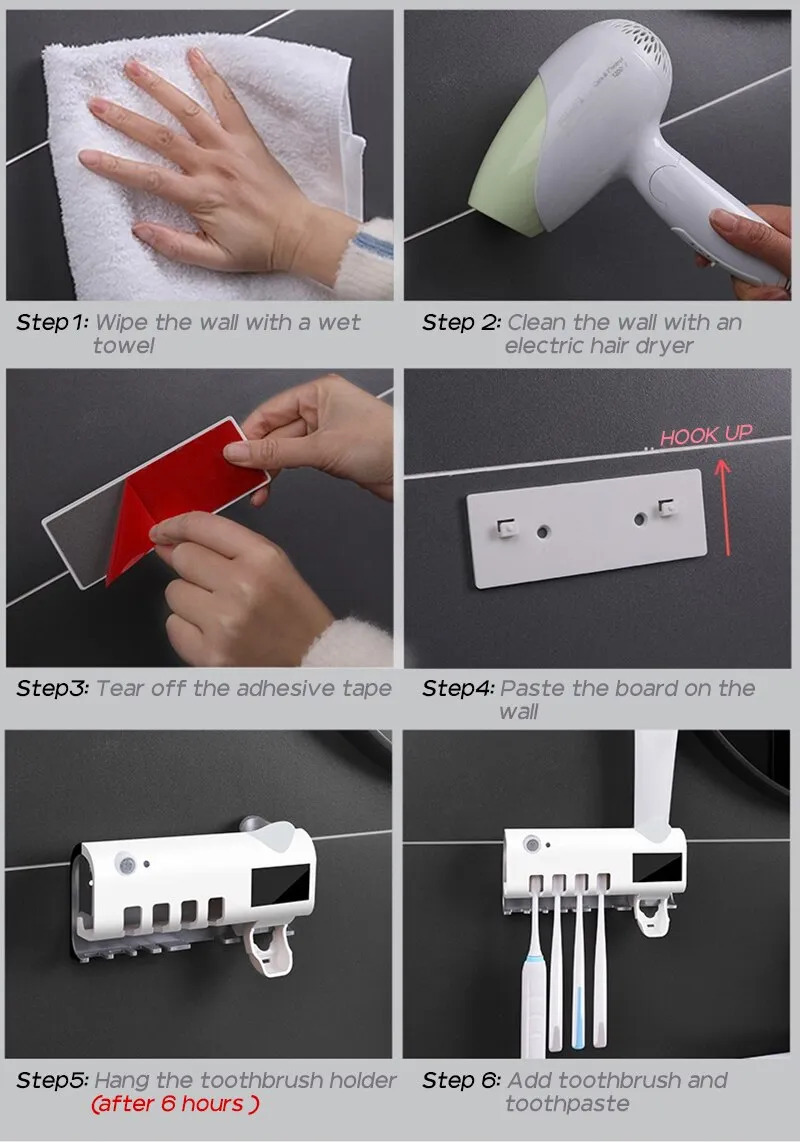 Step 1: Wipe the wall with a wet towel

Step 2: Clean the wall with an electric hair dryer

Step3: Tear off the adhesive tape

HOOK UP

Step4: Paste the board on the wall

Step5: Hang the toothbrush holder (after 6 hours )

Step 6: Add toothbrush and toothpaste