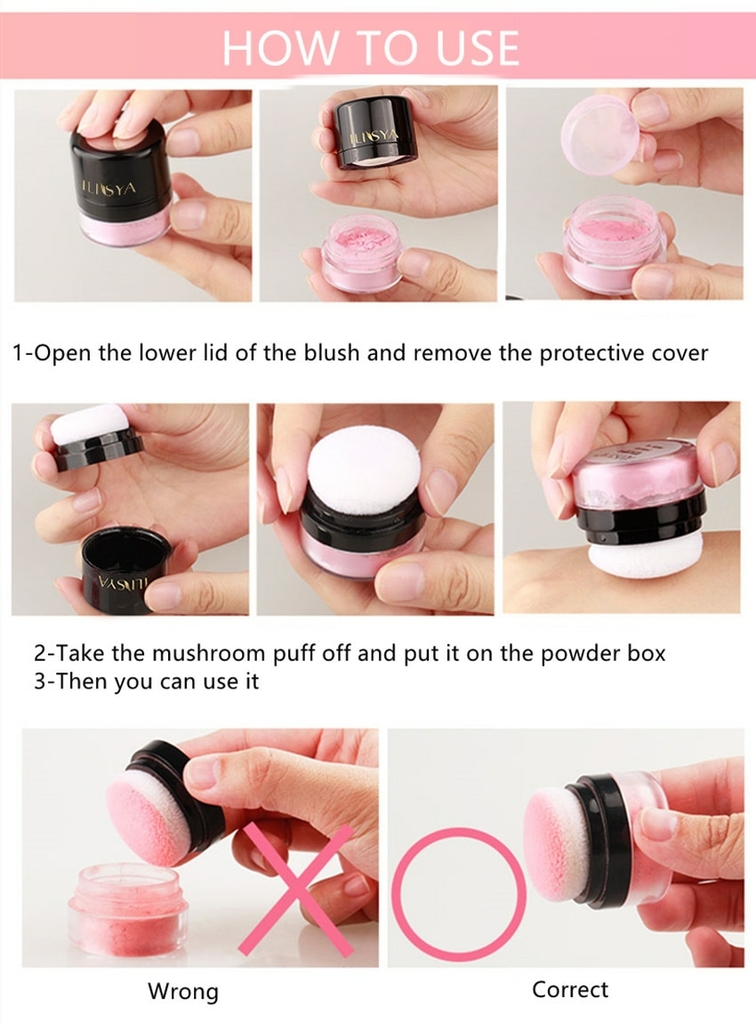 HOW TO USE

ILISYA

ILISYA

1-Open the lower lid of the blush and remove the protective cover

ILISYA

2-Take the mushroom puff off and put it on the powder box
3-Then you can use it

Wrong

Correct