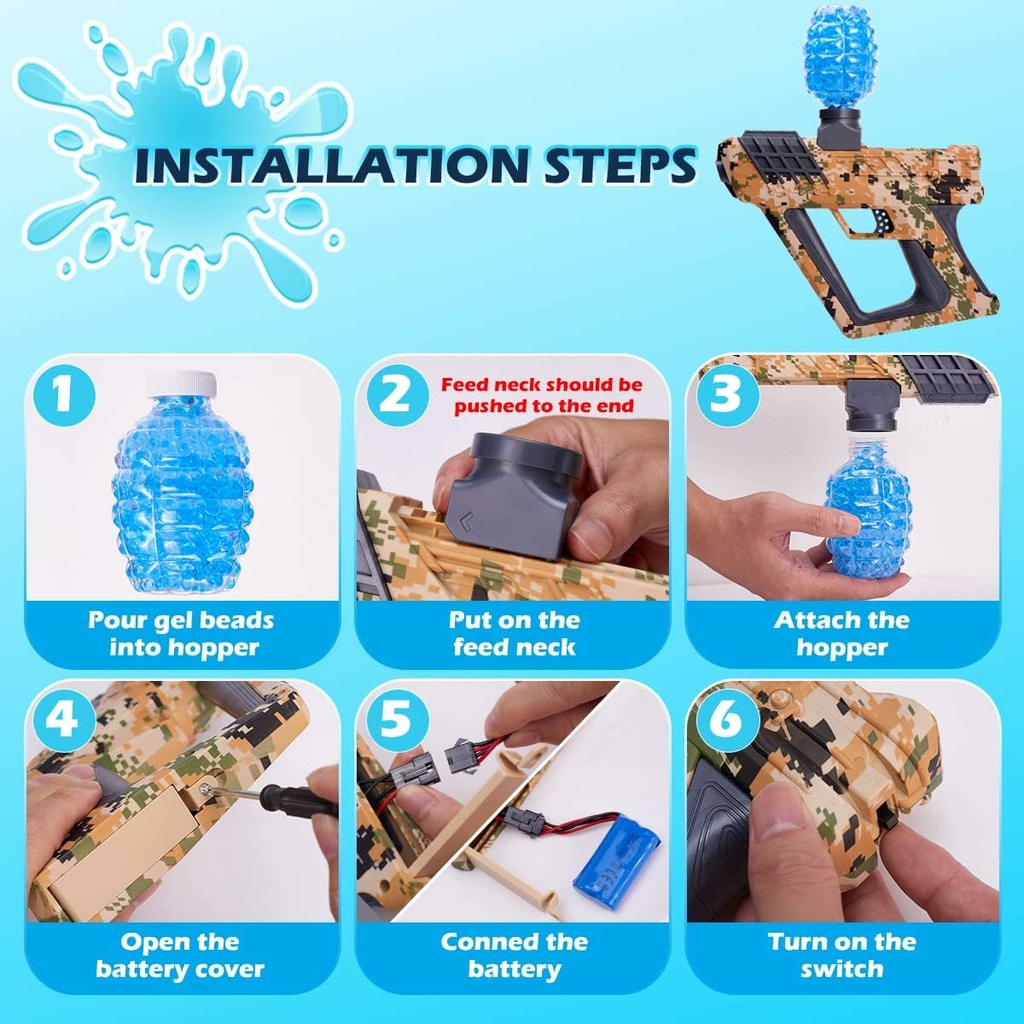 INSTALLATION STEPS

1
Pour gel beads into hopper

2
Feed neck should be pushed to the end
Put on the feed neck

3
Attach the hopper

4
Open the battery cover

5
Conned the battery

6
Turn on the switch