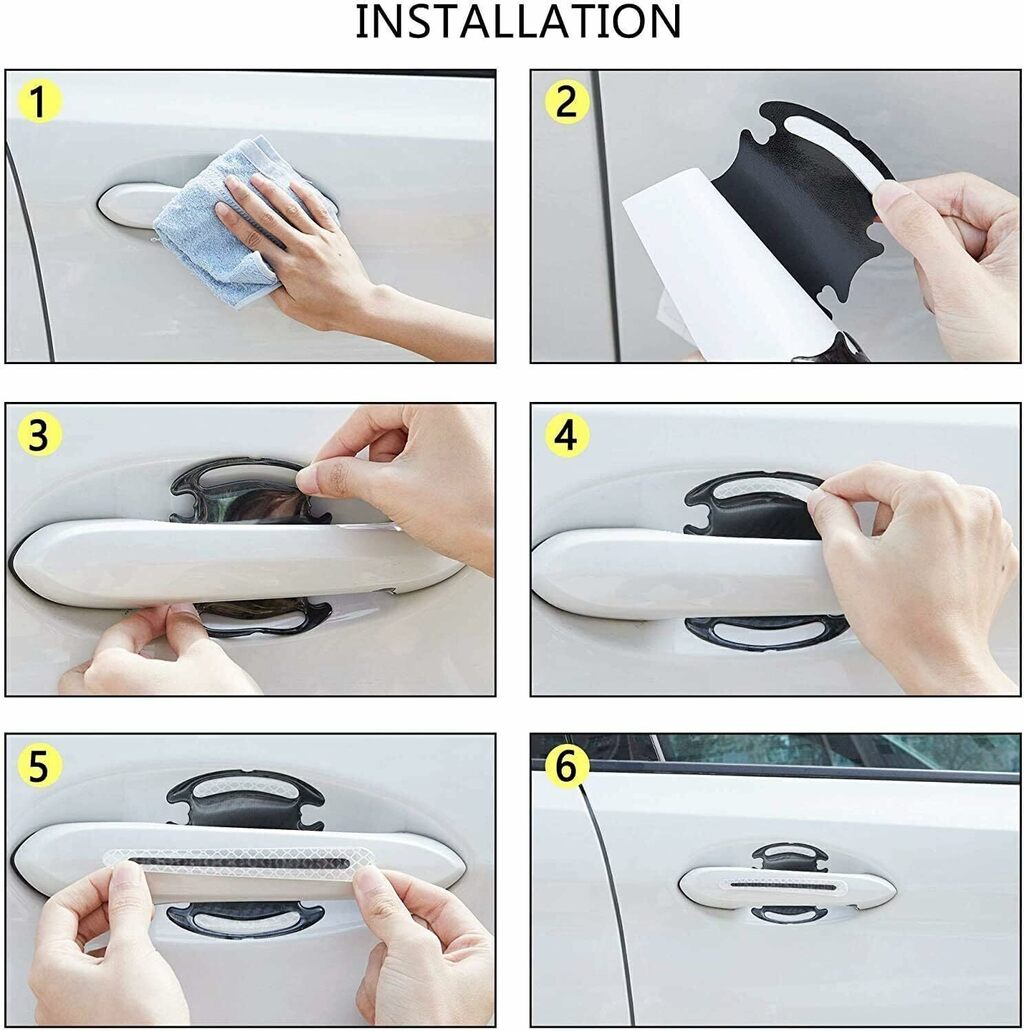 INSTALLATION

1

2

3

4

5

6