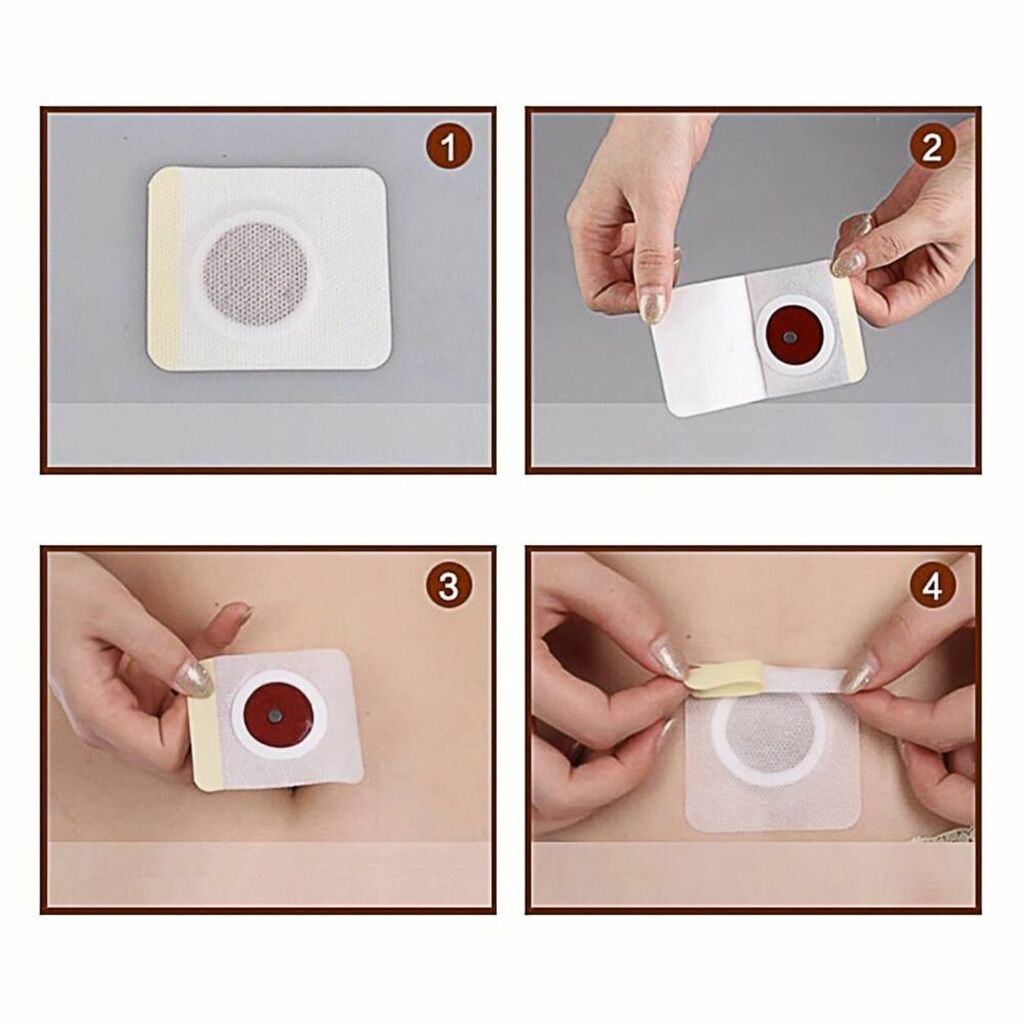 1

2

3

4