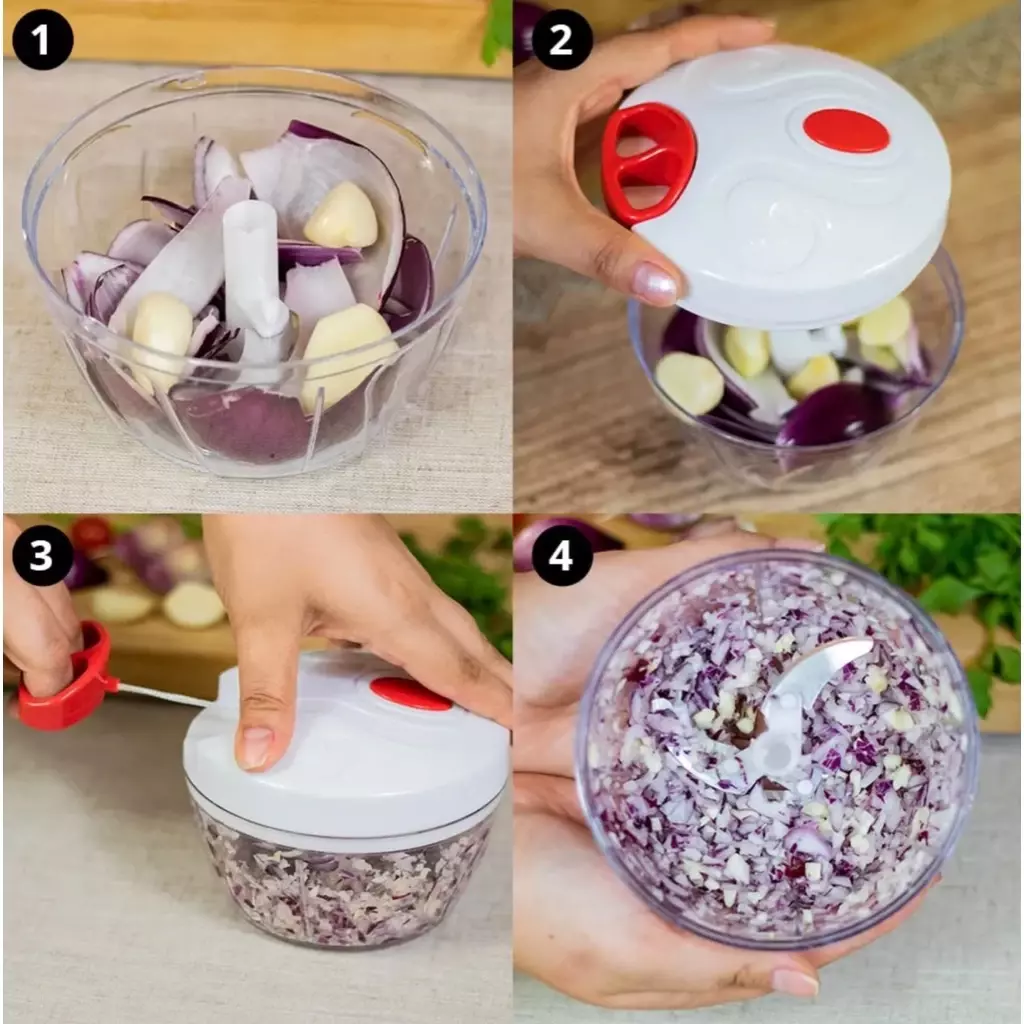 1
2
3
4