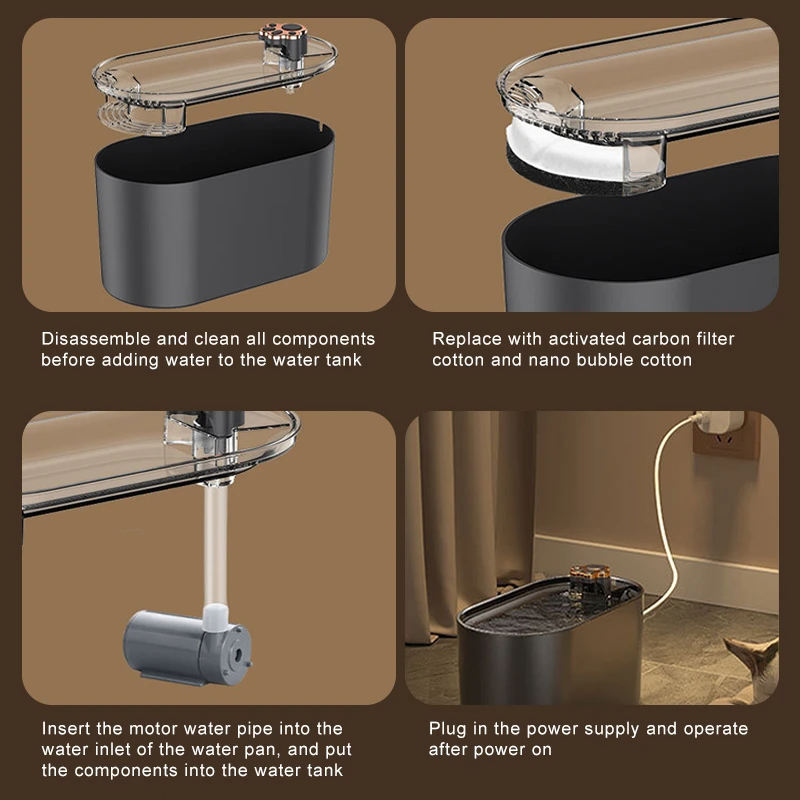 Disassemble and clean all components before adding water to the water tank

Replace with activated carbon filter cotton and nano bubble cotton

Insert the motor water pipe into the water inlet of the water pan, and put the components into the water tank

Plug in the power supply and operate after power on