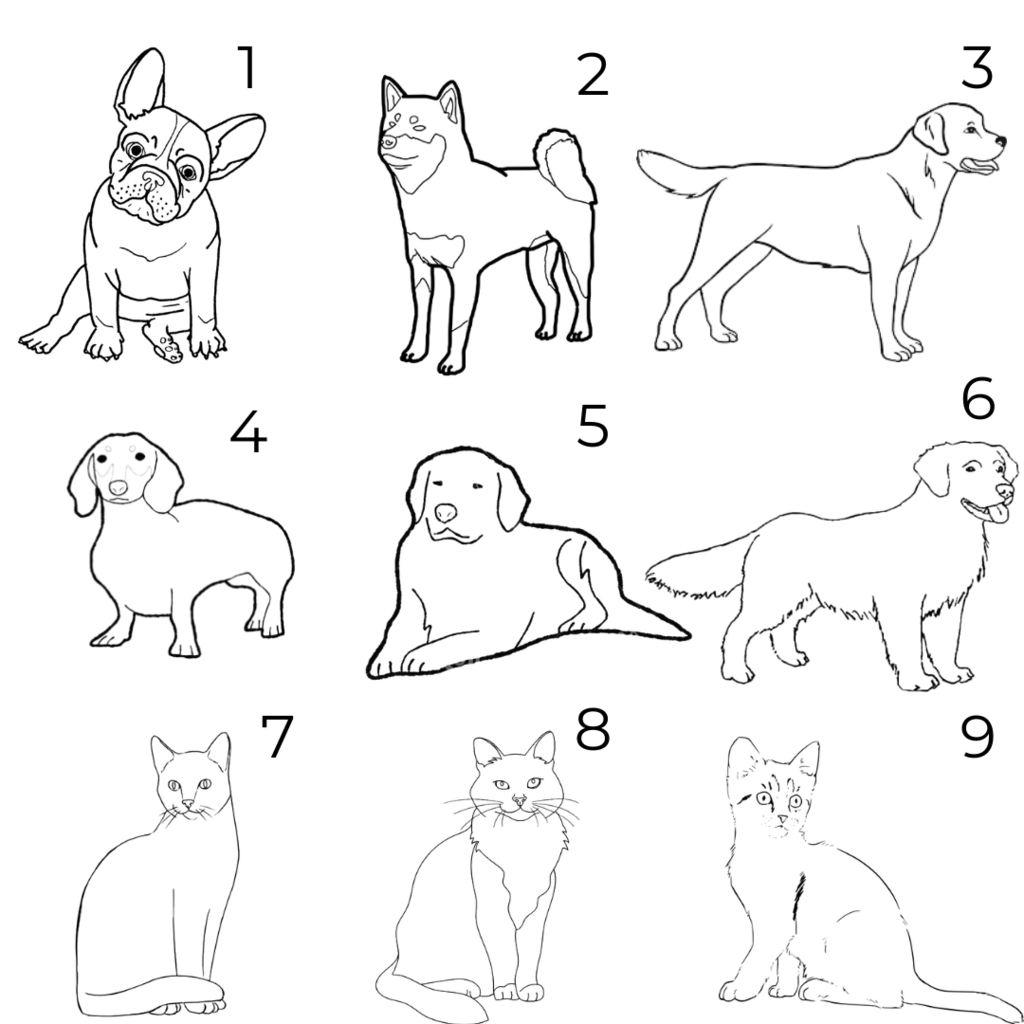 1
2
3
4
5
6
7
8
9