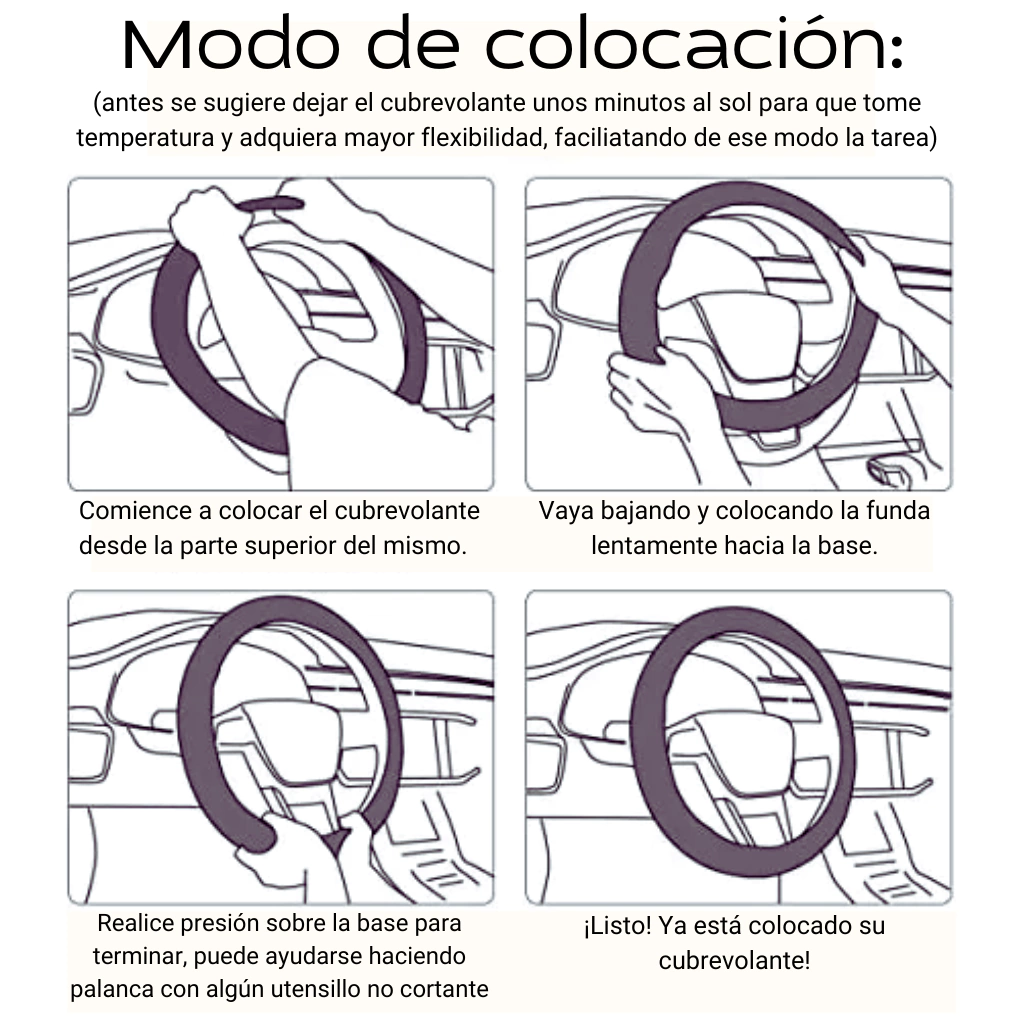 Modo de colocación:

(antes se sugiere dejar el cubrevolante unos minutos al sol para que tome temperatura y adquiera mayor flexibilidad, faciliatando de ese modo la tarea)

Comience a colocar el cubrevolante desde la parte superior del mismo.

Vaya bajando y colocando la funda lentamente hacia la base.

Realice presión sobre la base para terminar, puede ayudarse haciendo palanca con algún utensillo no cortante

¡Listo! Ya está colocado su cubrevolante!