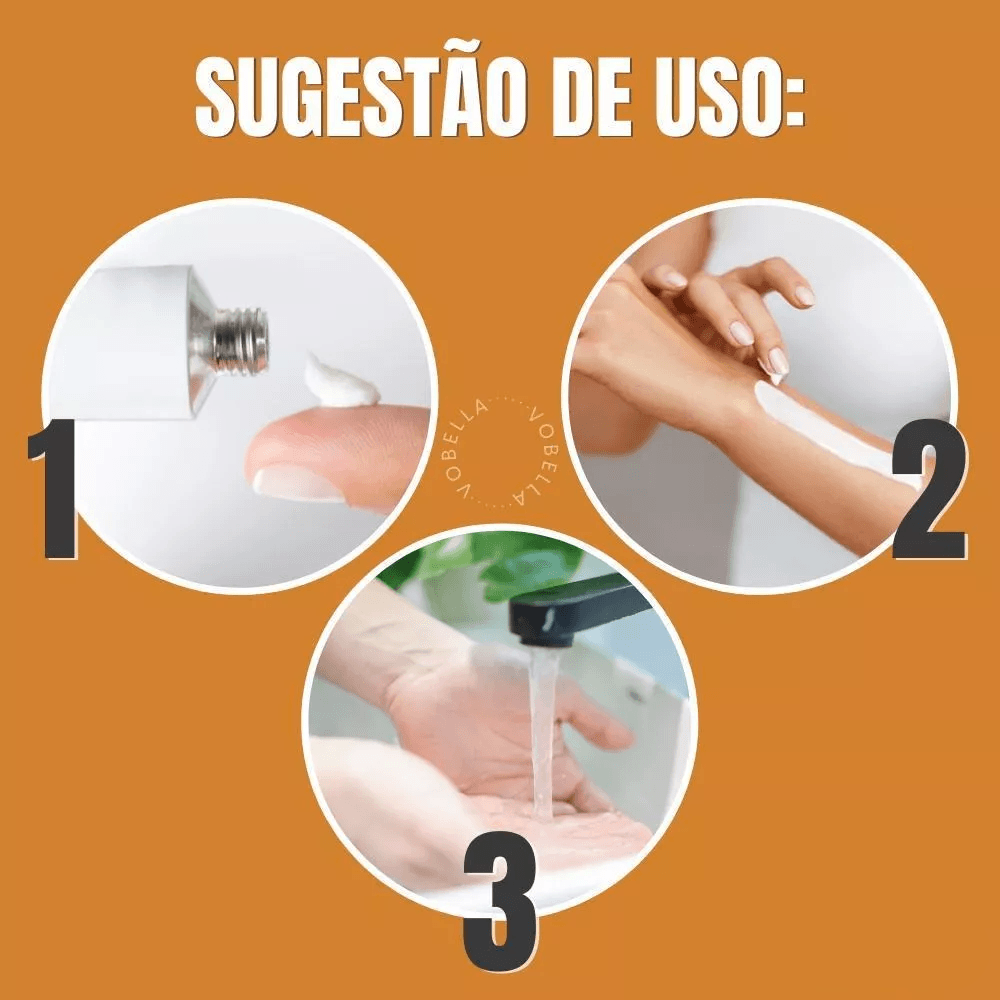 SUGESTÃO DE USO:

1

VOBELLA VOBELLA

2

3