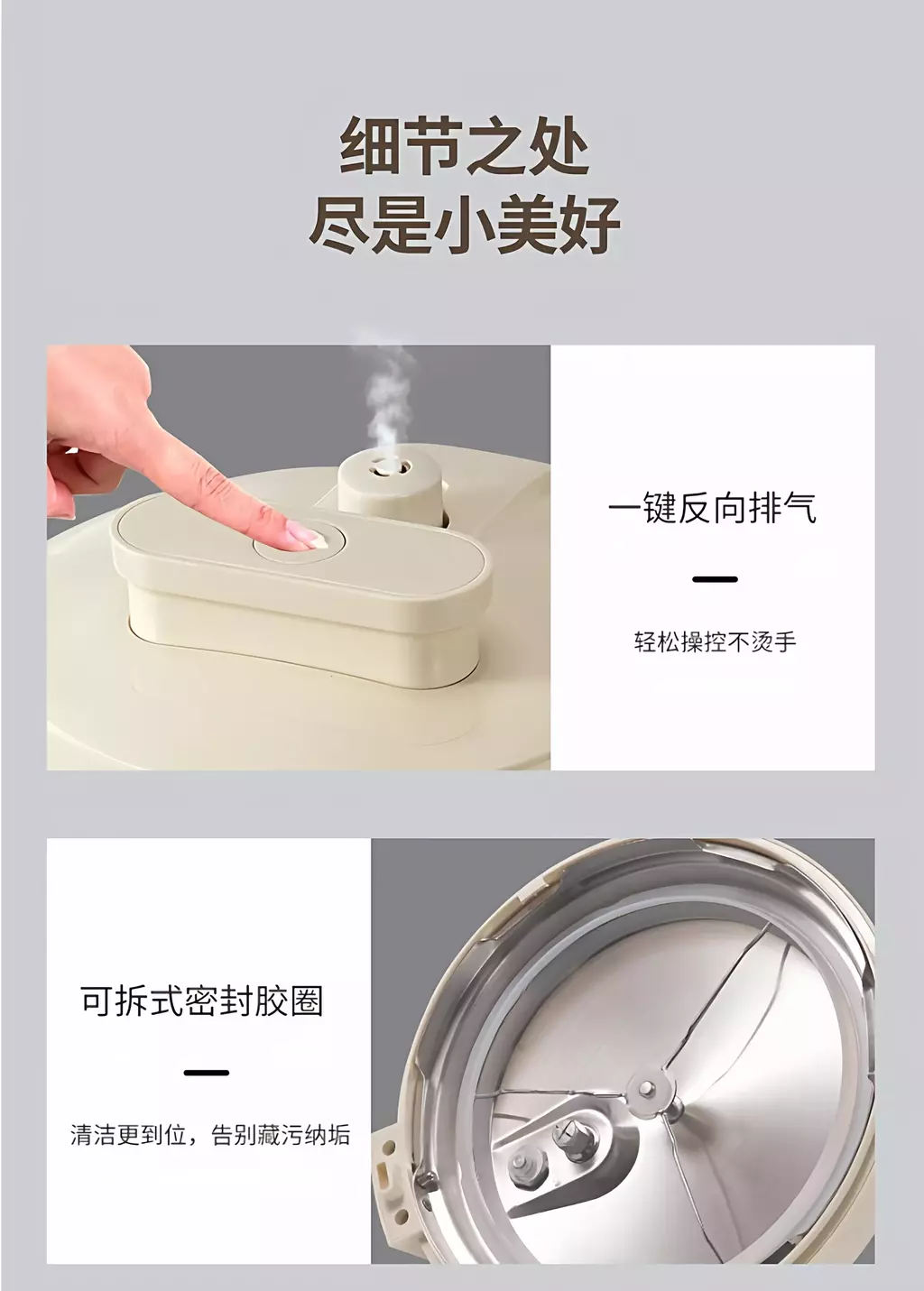 细节之处
尽是小美好

一键反向排气

轻松操控不烫手

可拆式密封胶圈

清洁更到位，告别藏污纳垢