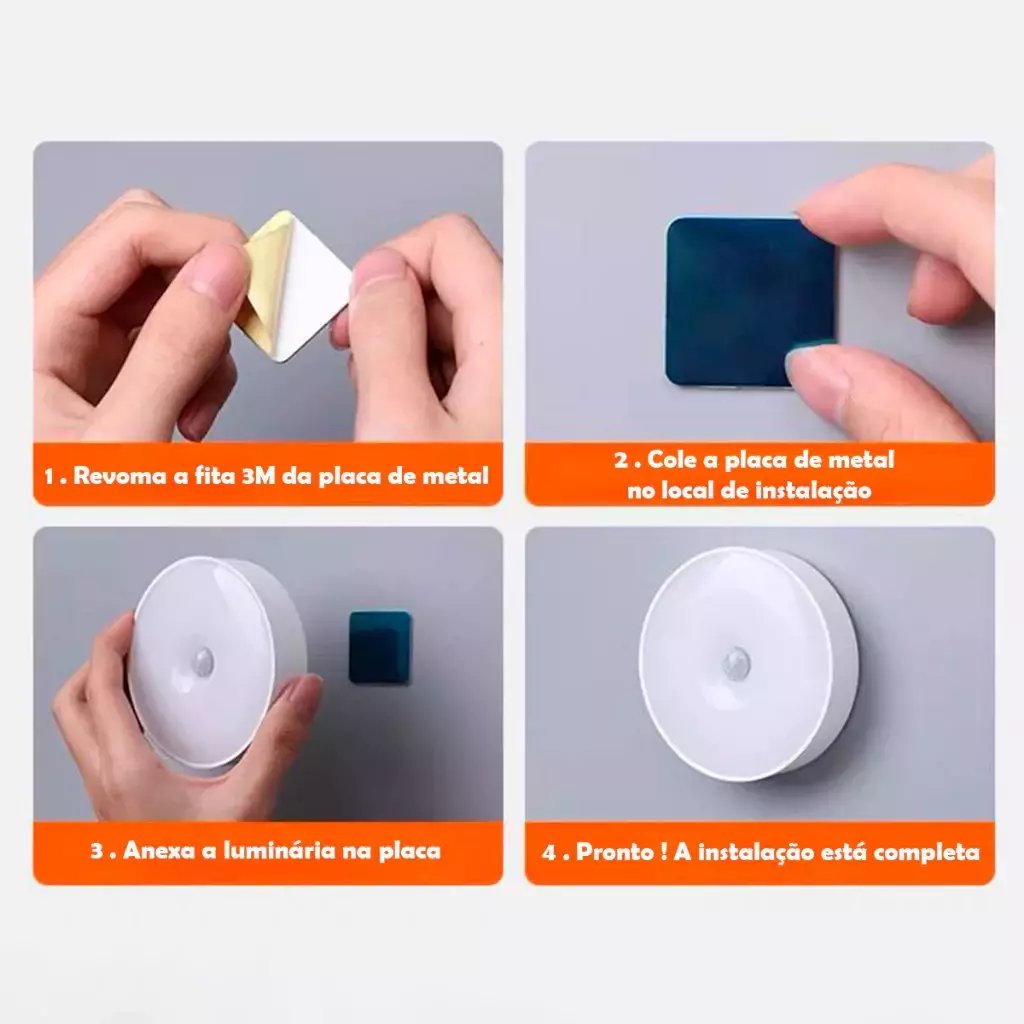 1 . Revoma a fita 3M da placa de metal

2 . Cole a placa de metal no local de instalação

3 . Anexa a luminária na placa

4 . Pronto ! A instalação está completa