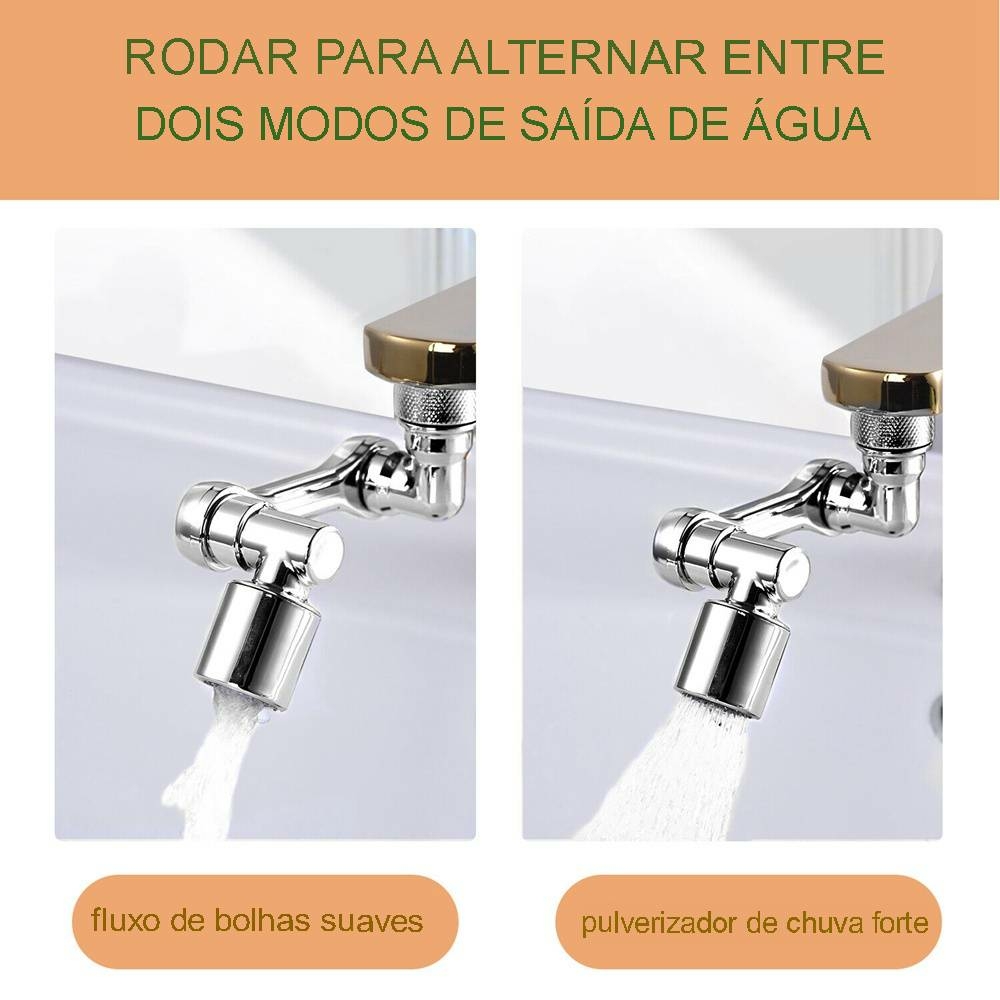 RODAR PARA ALTERNAR ENTRE DOIS MODOS DE SAÍDA DE ÁGUA

fluxo de bolhas suaves

pulverizador de chuva forte