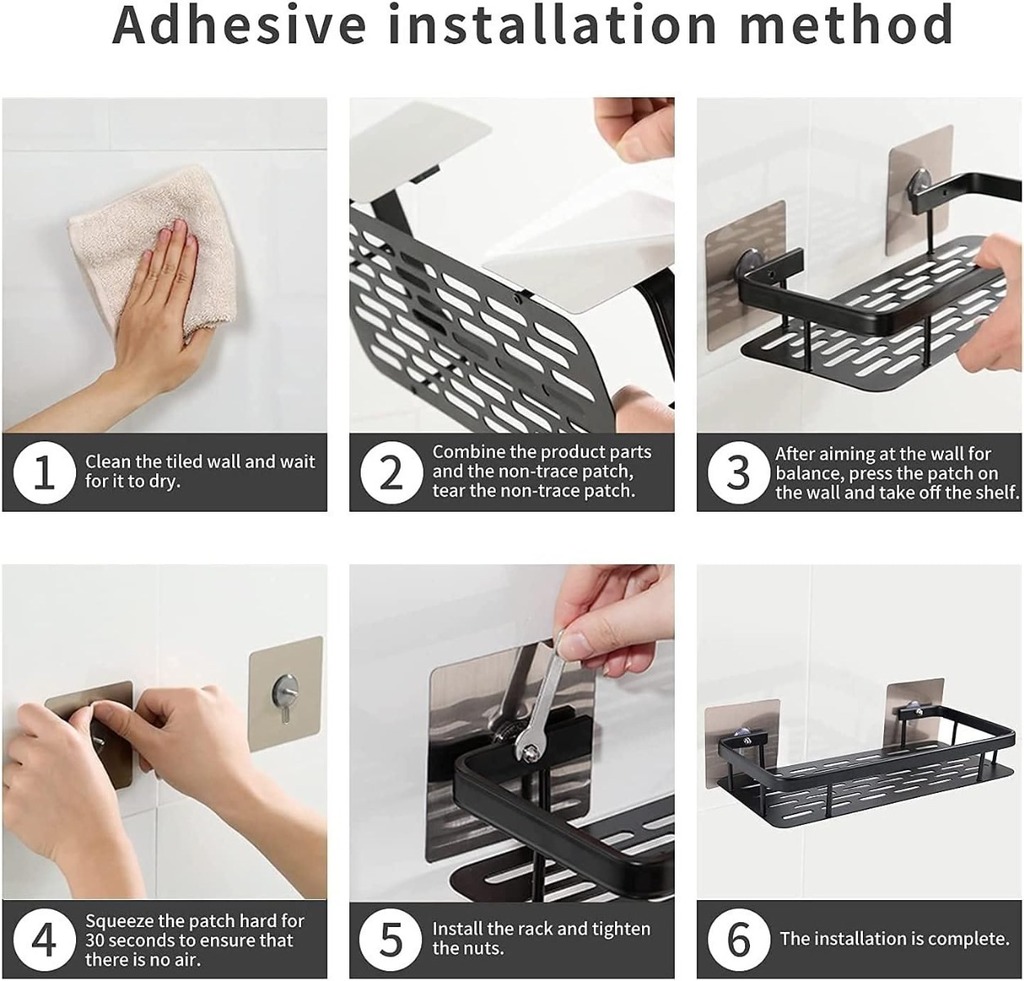 Adhesive installation method

1 Clean the tiled wall and wait for it to dry.

2 Combine the product parts and the non-trace patch, tear the non-trace patch.

3 After aiming at the wall for balance, press the patch on the wall and take off the shelf.

4 Squeeze the patch hard for 30 seconds to ensure that there is no air.

5 Install the rack and tighten the nuts.

6 The installation is complete.