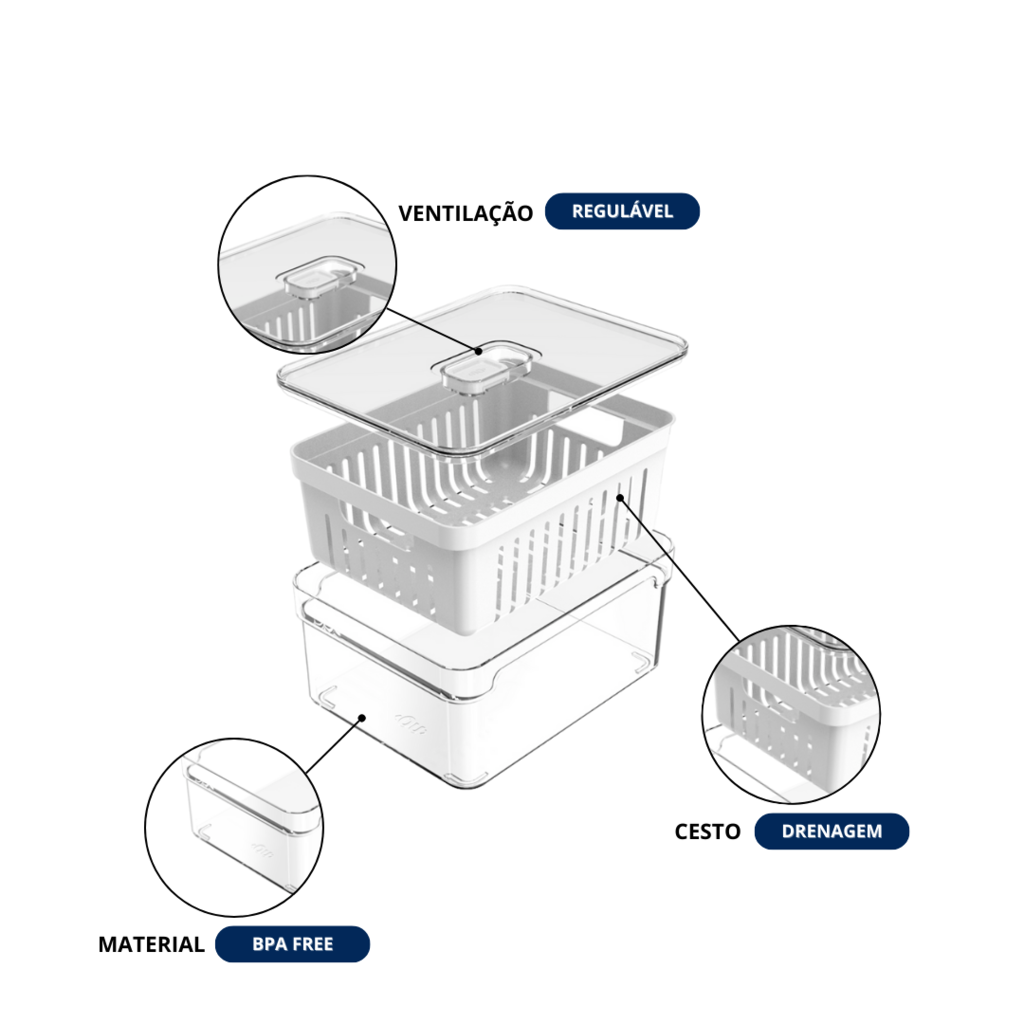 VENTILAÇÃO REGULÁVEL

CESTO DRENAGEM

MATERIAL BPA FREE