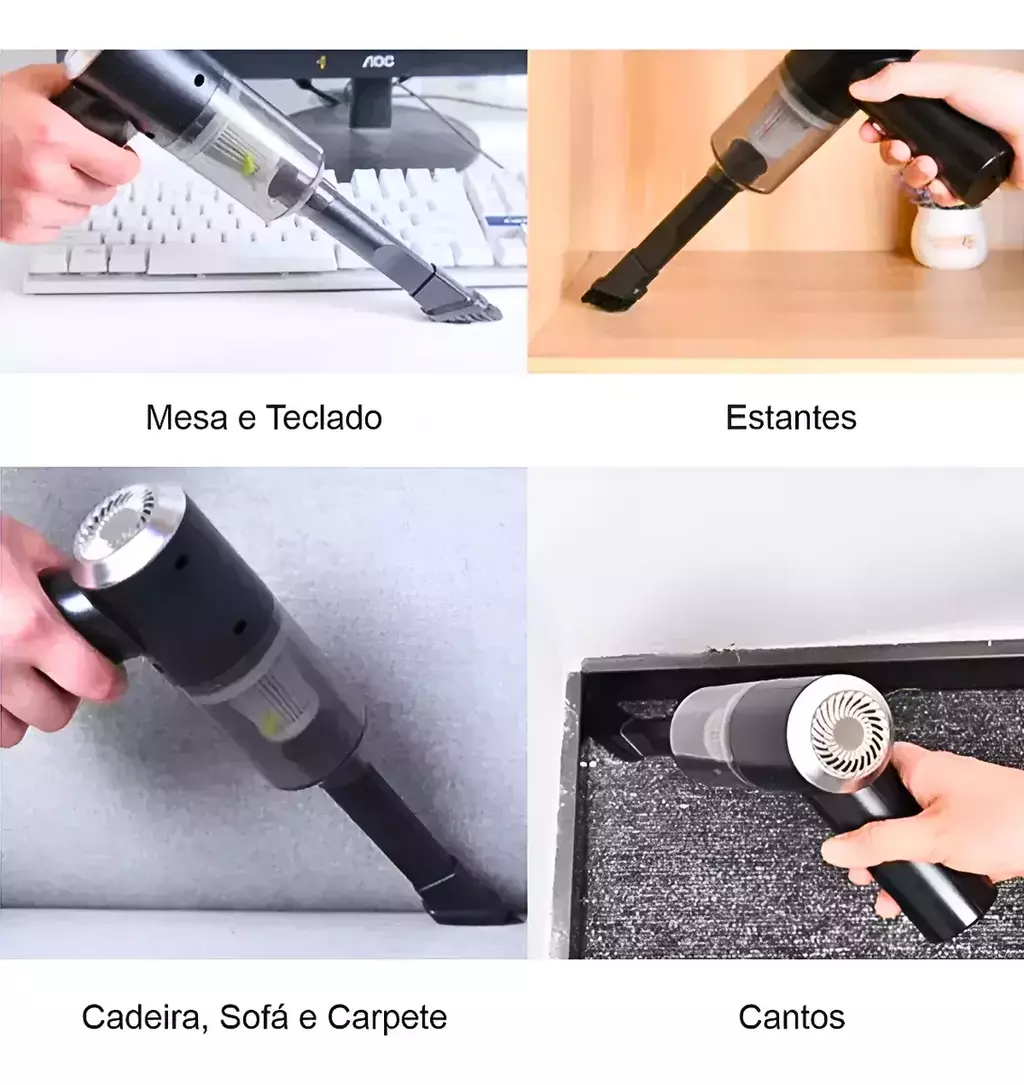 AOC

Mesa e Teclado

Estantes

Cadeira, Sofá e Carpete

Cantos