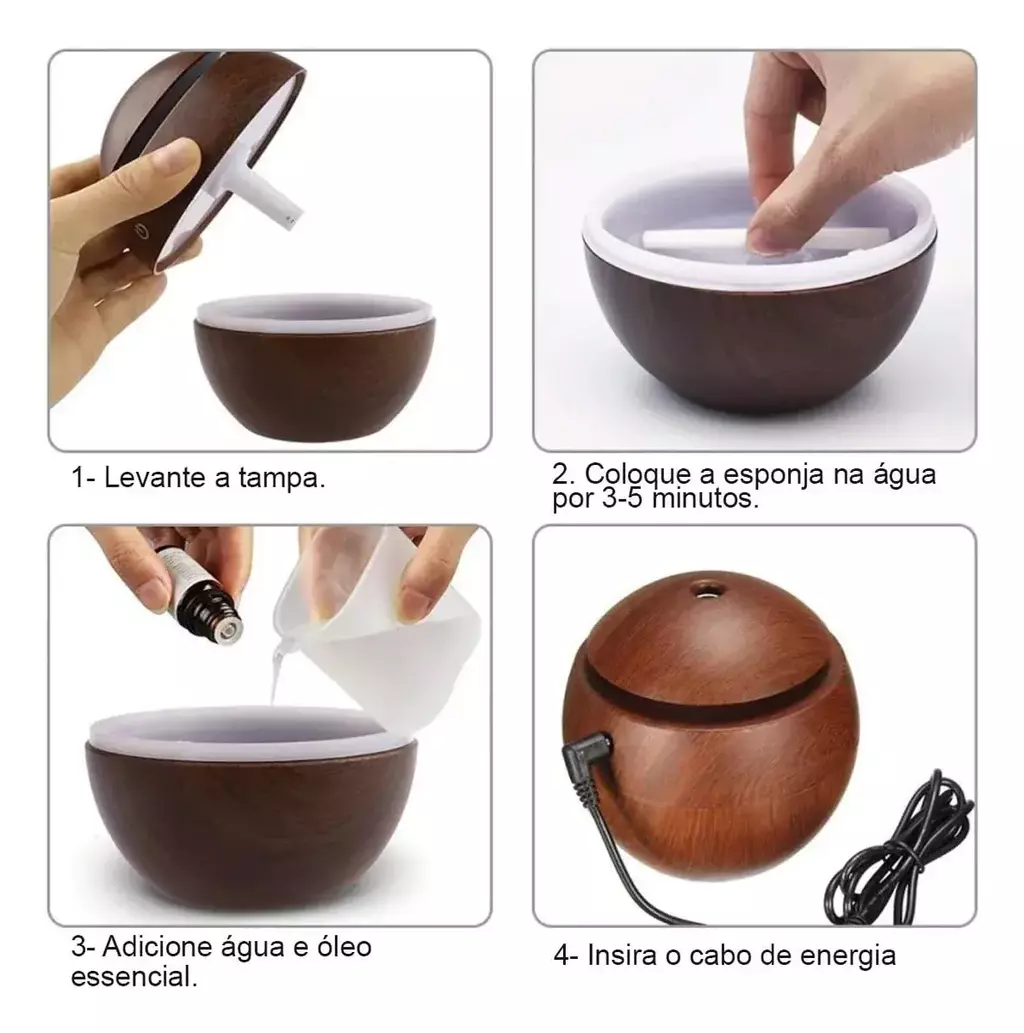 1- Levante a tampa.

2. Coloque a esponja na água por 3-5 minutos.

3- Adicione água e óleo essencial.

4- Insira o cabo de energia