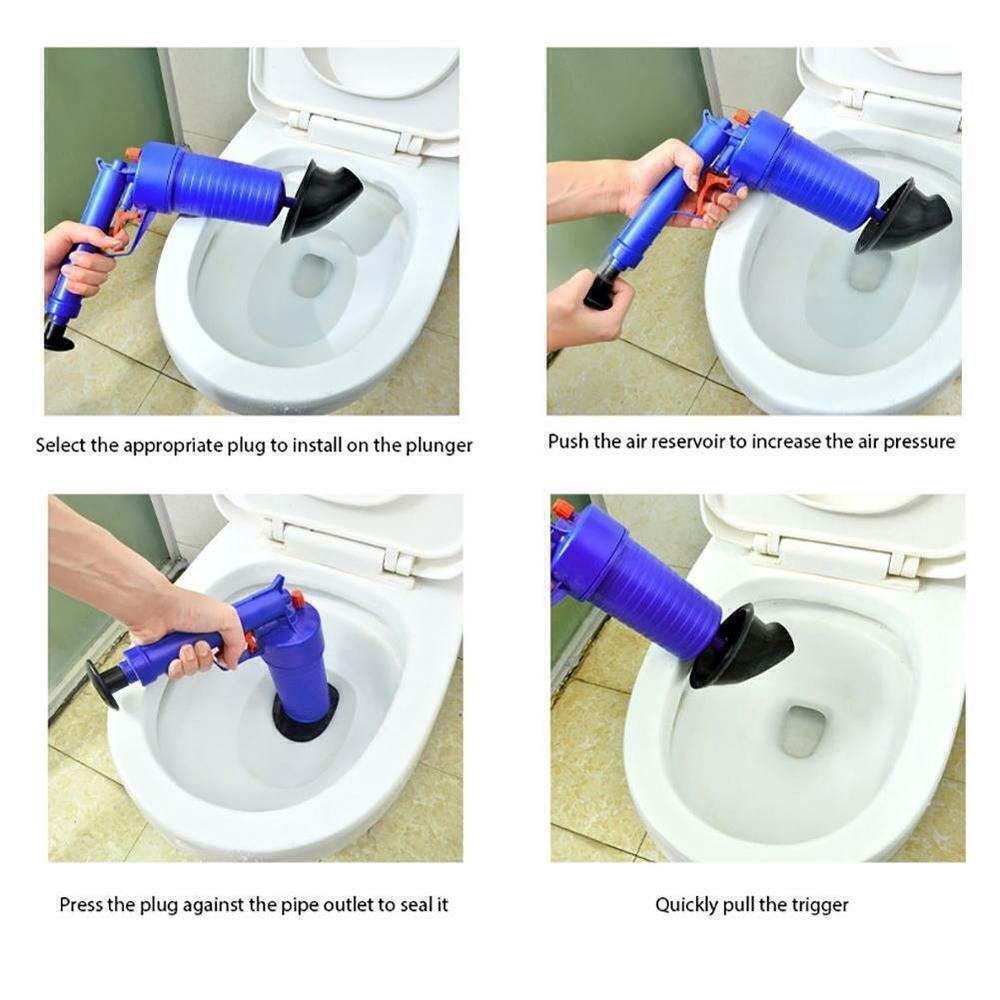 Select the appropriate plug to install on the plunger

Push the air reservoir to increase the air pressure

Press the plug against the pipe outlet to seal it

Quickly pull the trigger