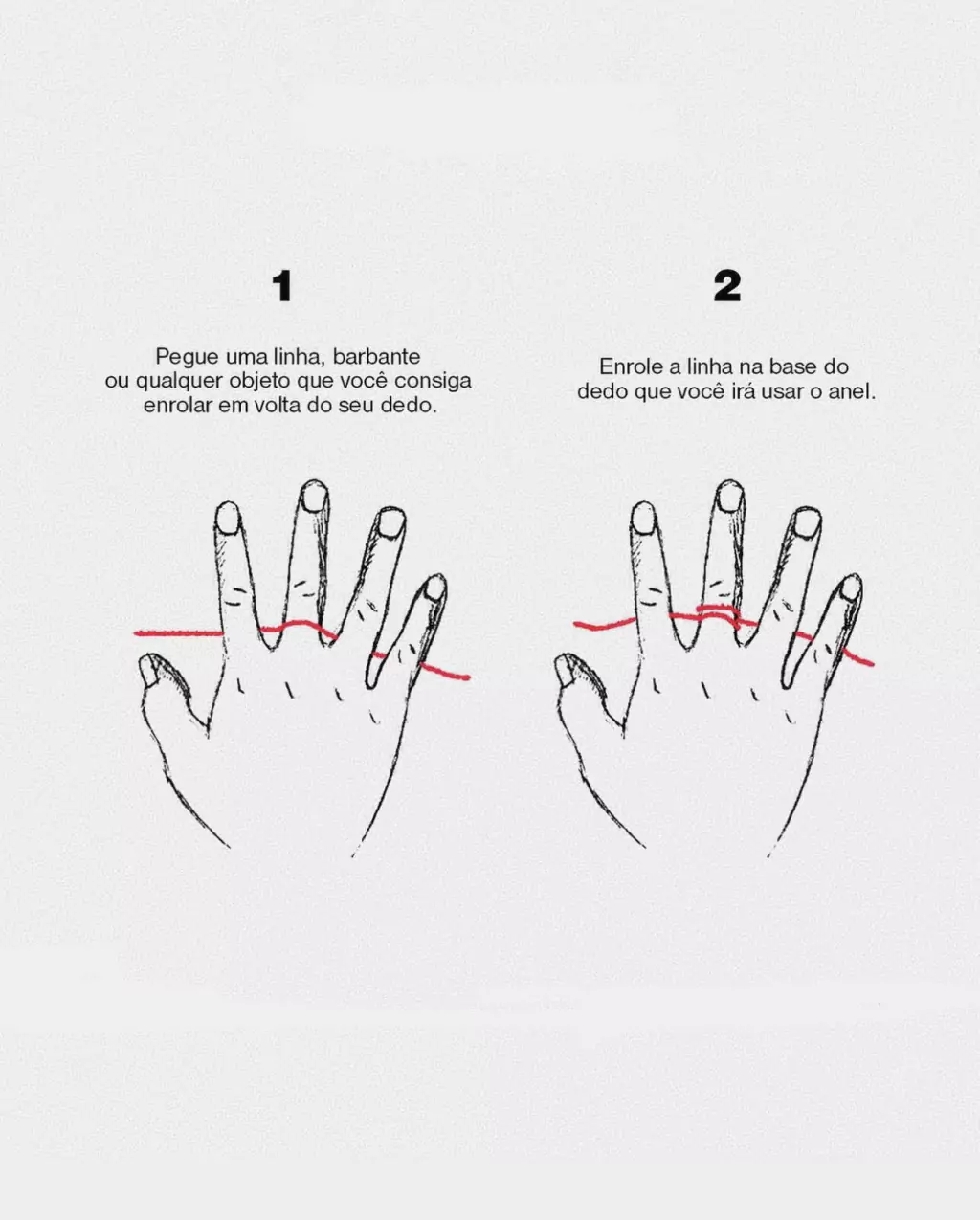 1

Pegue uma linha, barbante ou qualquer objeto que você consiga enrolar em volta do seu dedo.

2

Enrole a linha na base do dedo que você irá usar o anel.