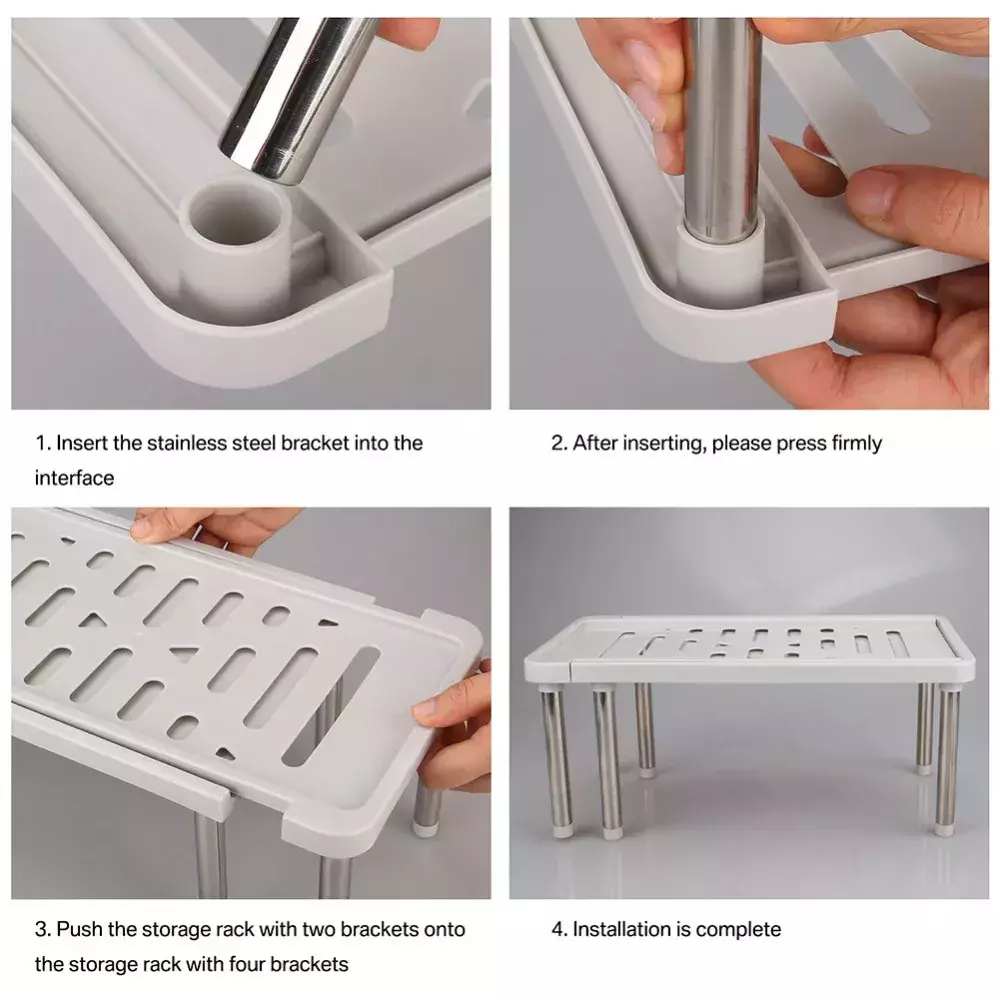 1. Insert the stainless steel bracket into the interface

2. After inserting, please press firmly

3. Push the storage rack with two brackets onto the storage rack with four brackets

4. Installation is complete