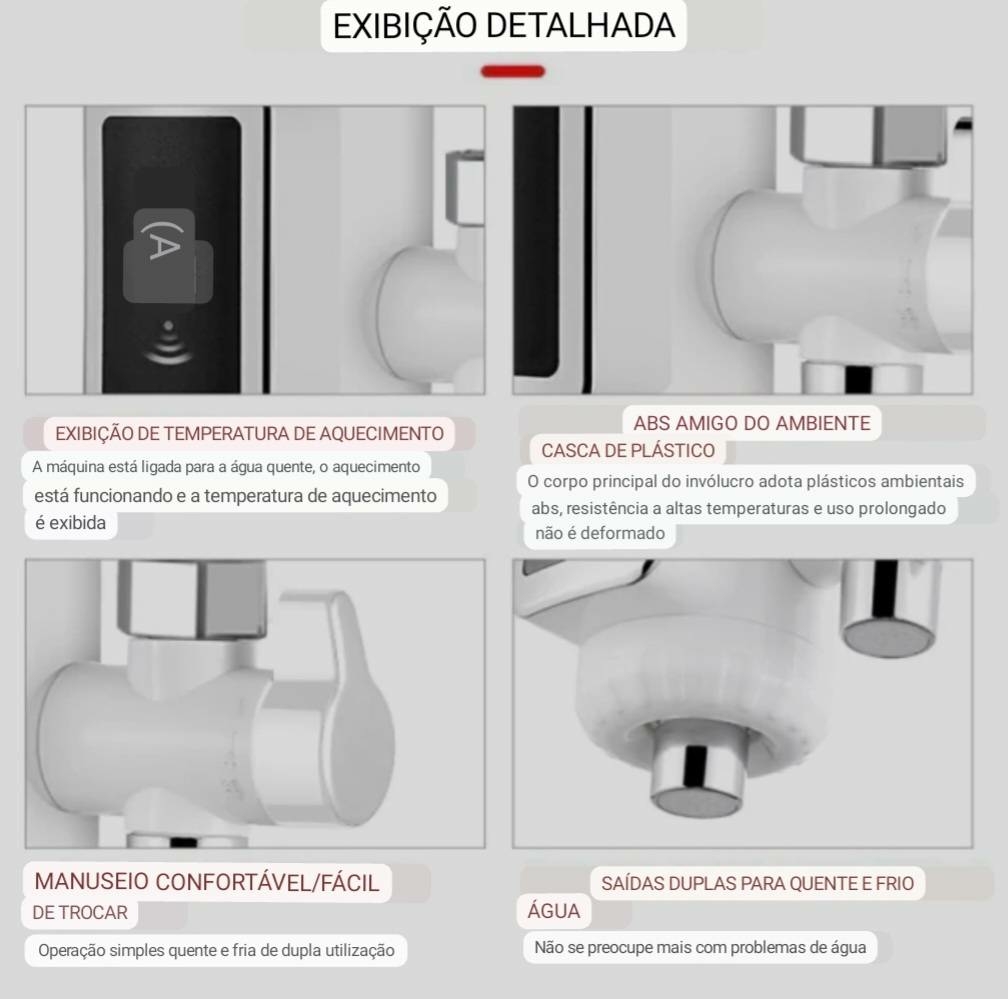 EXIBIÇÃO DETALHADA

(A

EXIBIÇÃO DE TEMPERATURA DE AQUECIMENTO
A máquina está ligada para a água quente, o aquecimento está funcionando e a temperatura de aquecimento é exibida

ABS AMIGO DO AMBIENTE
CASCA DE PLÁSTICO
O corpo principal do invólucro adota plásticos ambientais abs, resistência a altas temperaturas e uso prolongado não é deformado

MANUSEIO CONFORTÁVEL/FÁCIL DE TROCAR
Operação simples quente e fria de dupla utilização

SAÍDAS DUPLAS PARA QUENTE E FRIO ÁGUA
Não se preocupe mais com problemas de água