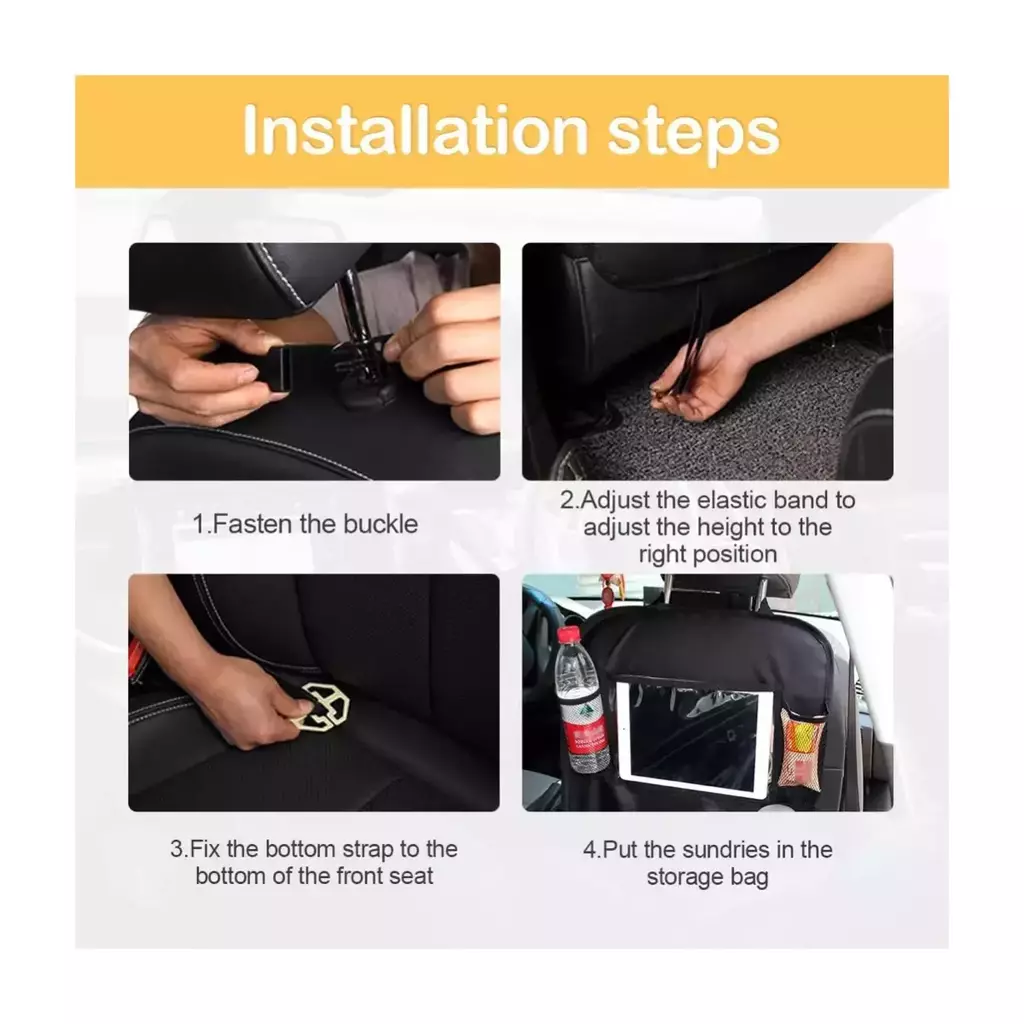 Installation steps

1.Fasten the buckle

2.Adjust the elastic band to adjust the height to the right position

3.Fix the bottom strap to the bottom of the front seat

4.Put the sundries in the storage bag