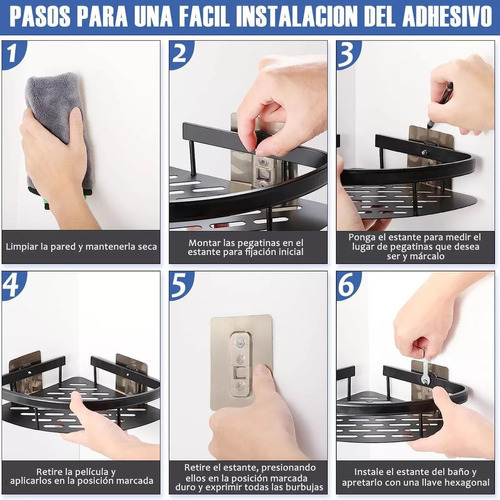 PASOS PARA UNA FACIL INSTALACION DEL ADHESIVO

1

Limpiar la pared y mantenerla seca

2

Montar las pegatinas en el estante para fijación inicial

3

Ponga el estante para medir el lugar de pegatinas que desea ser y márcalo

4

Retire la película y aplicarlos en la posición marcada

5

Retire el estante, presionando ellos en la posición marcada duro y exprimir todas las burbujas

6

Instale el estante del baño y apretarlo con una llave hexagonal