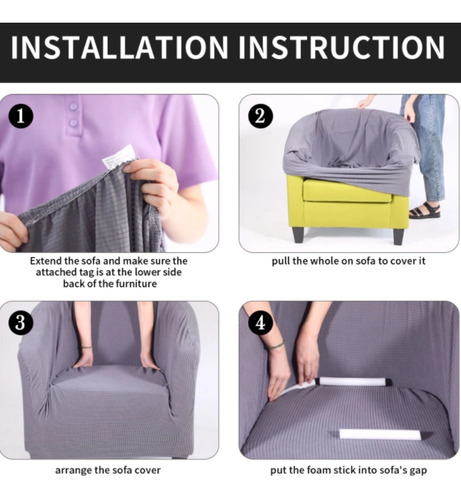 INSTALLATION INSTRUCTION

1

Extend the sofa and make sure the attached tag is at the lower side back of the furniture

2

pull the whole on sofa to cover it

3

arrange the sofa cover

4

put the foam stick into sofa's gap