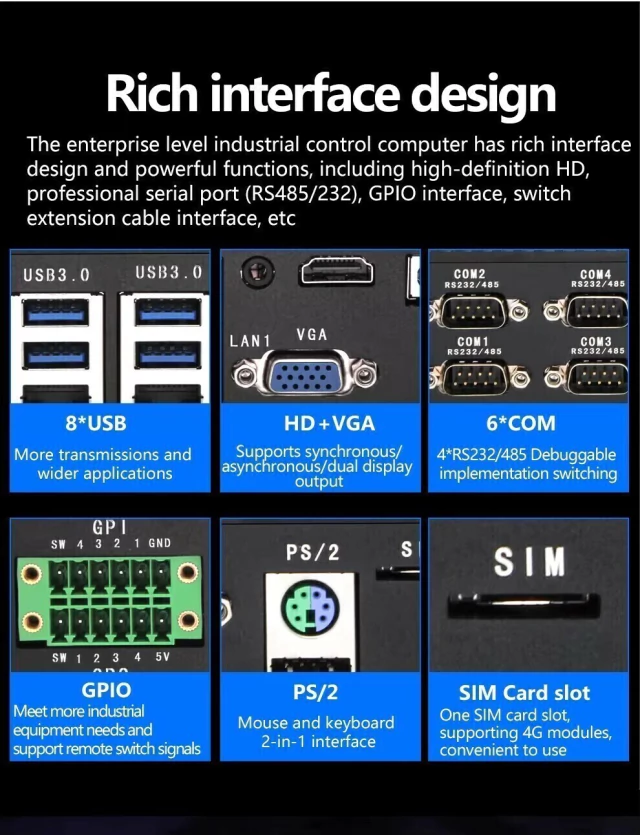 Rich interface design

The enterprise level industrial control computer has rich interface design and powerful functions, including high-definition HD, professional serial port (RS485/232), GPIO interface, switch extension cable interface, etc

USB3.0 USB3.0

8*USB

More transmissions and wider applications

LAN1 VGA

HD+VGA

Supports synchronous/ asynchronous/dual display output

COM2 RS232/485 COM4 RS232/485 COM1 RS232/485 COM3 RS232/485

6*COM

4*RS232/485 Debuggable implementation switching

GPI
SW 4 3 2 1 GND
SW 1 2 3 4 5V

GPIO

Meet more industrial equipment needs and support remote switch signals

PS/2 S

PS/2

Mouse and keyboard 2-in-1 interface

SIM

SIM Card slot

One SIM card slot, supporting 4G modules, convenient to use