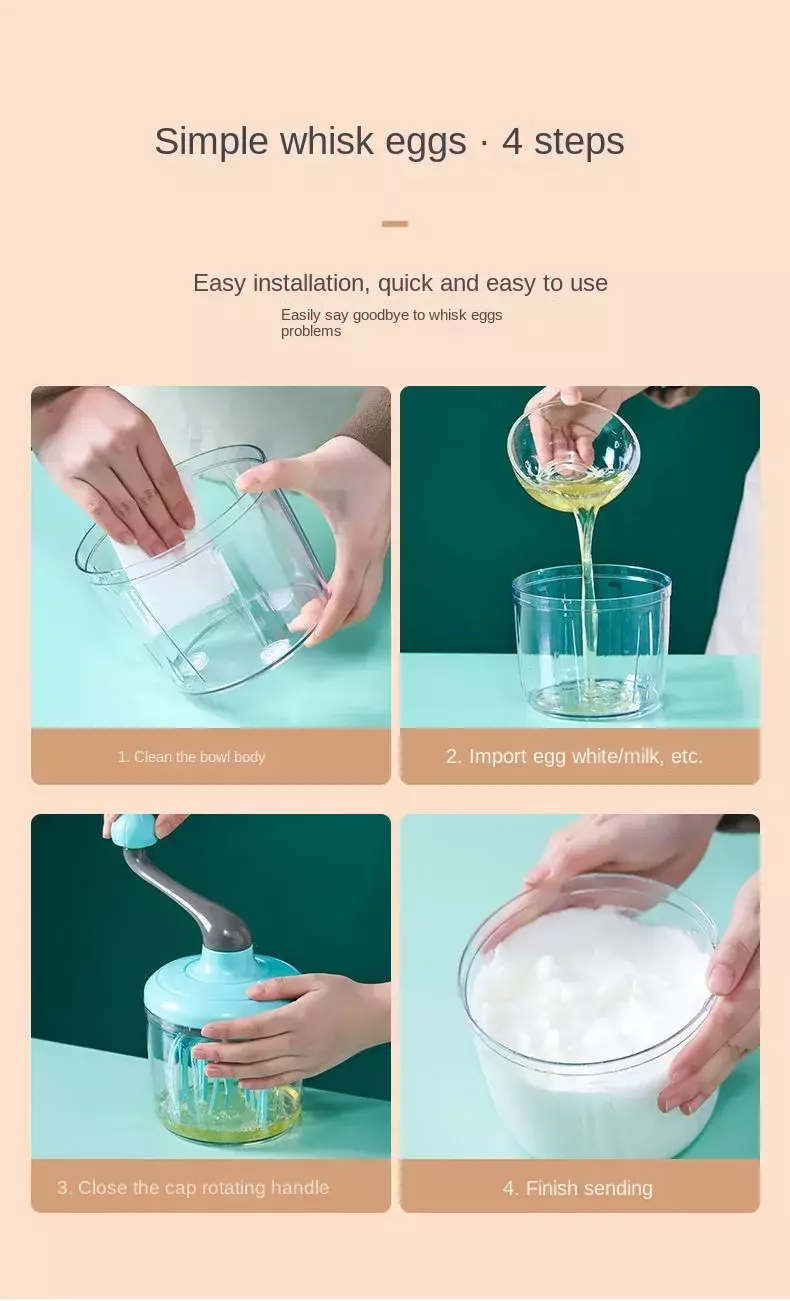 Simple whisk eggs · 4 steps

Easy installation, quick and easy to use

Easily say goodbye to whisk eggs problems

1. Clean the bowl body

2. Import egg white/milk, etc.

3. Close the cap rotating handle

4. Finish sending