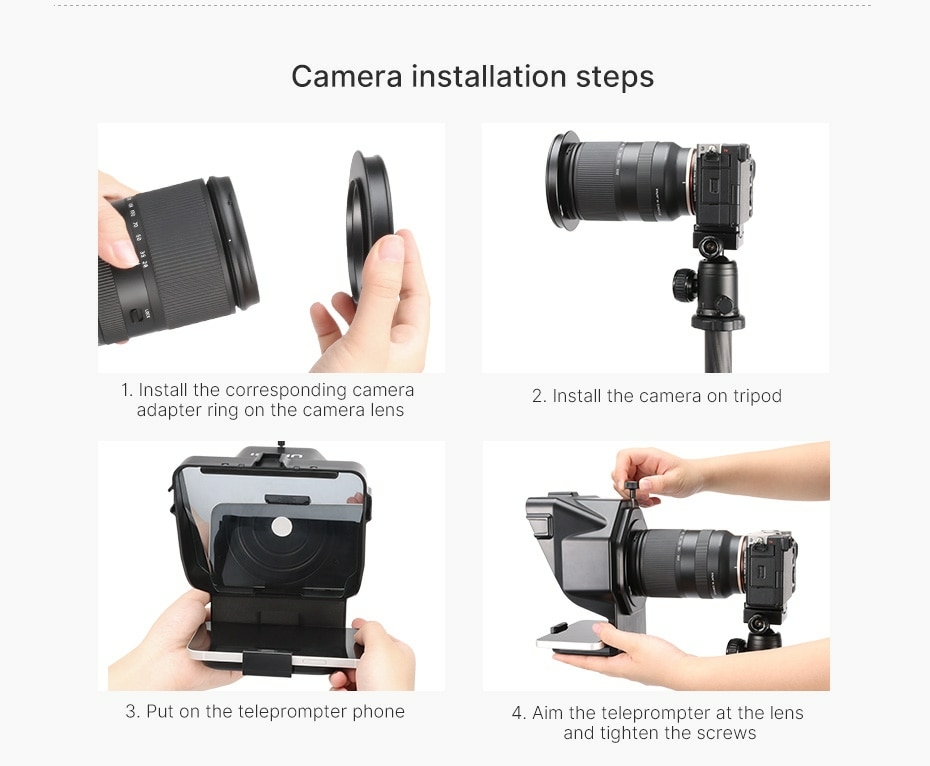 Camera installation steps

1. Install the corresponding camera adapter ring on the camera lens

2. Install the camera on tripod

3. Put on the teleprompter phone

4. Aim the teleprompter at the lens and tighten the screws