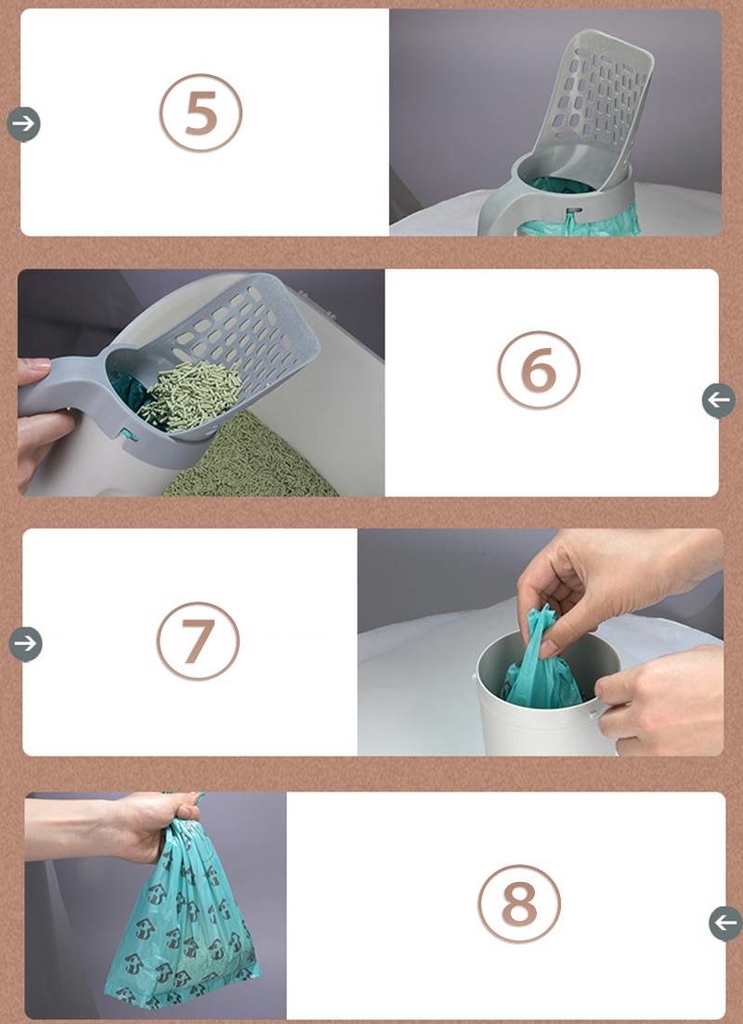 5

6

7

8