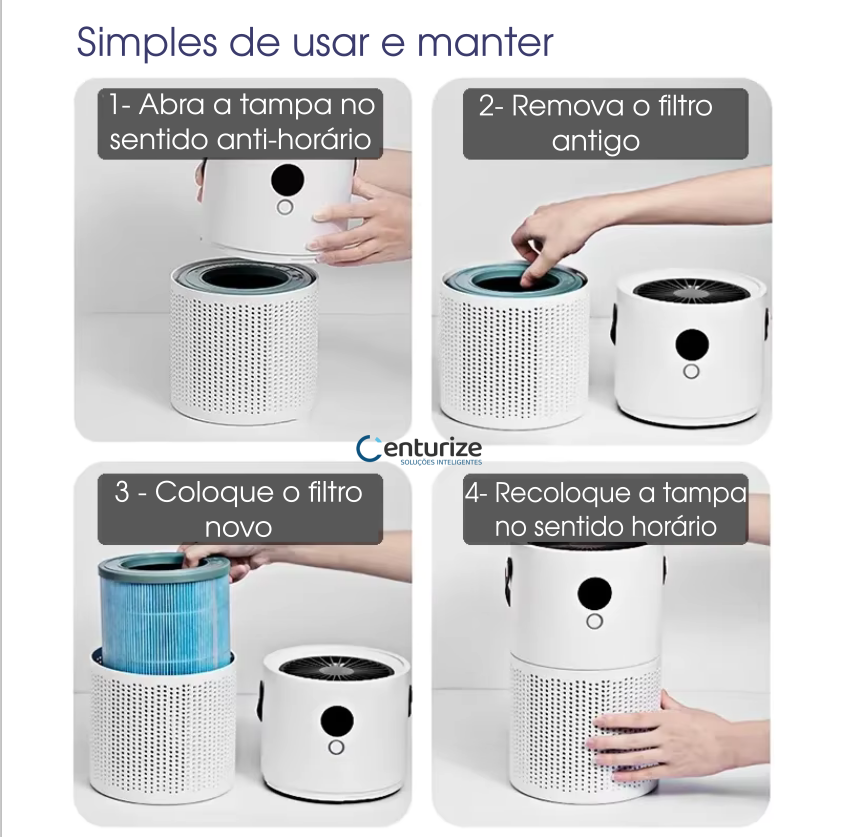 Simples de usar e manter

1- Abra a tampa no sentido anti-horário

2- Remova o filtro antigo

Centurize
SOLUÇÕES INTELIGENTES

3 - Coloque o filtro novo

4- Recoloque a tampa no sentido horário