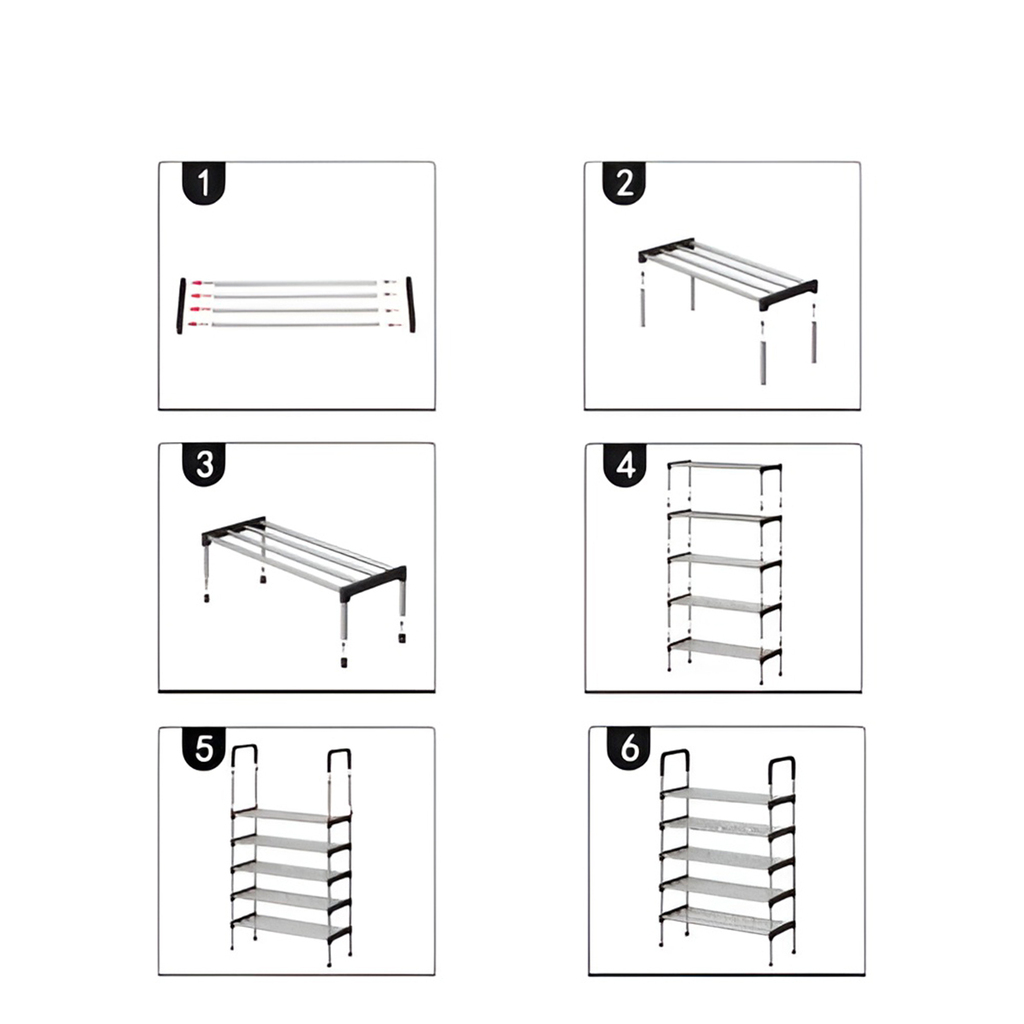 1

2

3

4

5

6