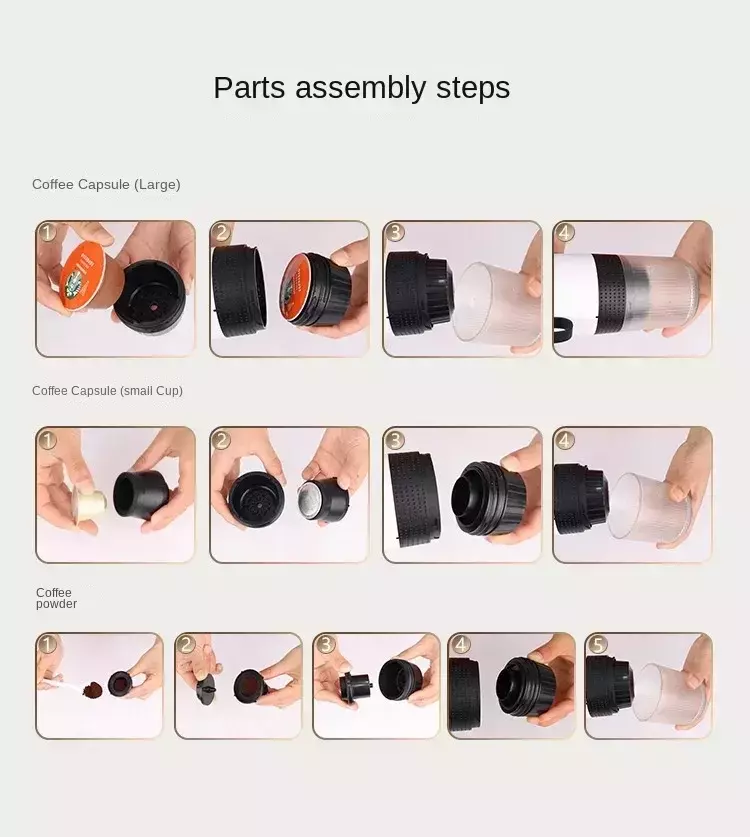 Parts assembly steps

Coffee Capsule (Large)

1 2 3 4

Coffee Capsule (small Cup)

1 2 3 4

Coffee powder

1 2 3 4 5