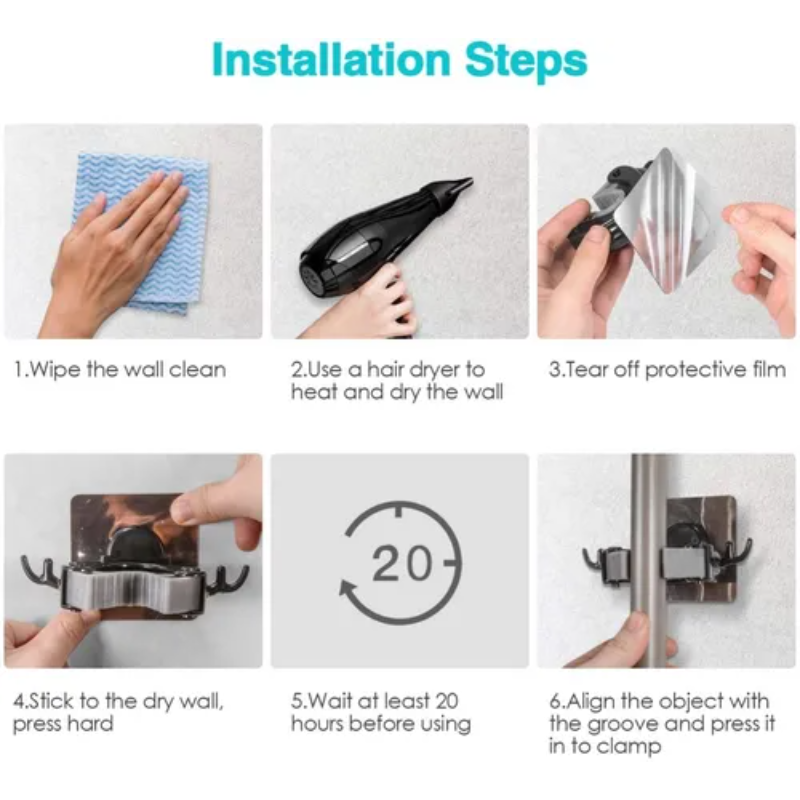 Installation Steps

1.Wipe the wall clean

2.Use a hair dryer to heat and dry the wall

3.Tear off protective film

20

4.Stick to the dry wall, press hard

5.Wait at least 20 hours before using

6.Align the object with the groove and press it in to clamp