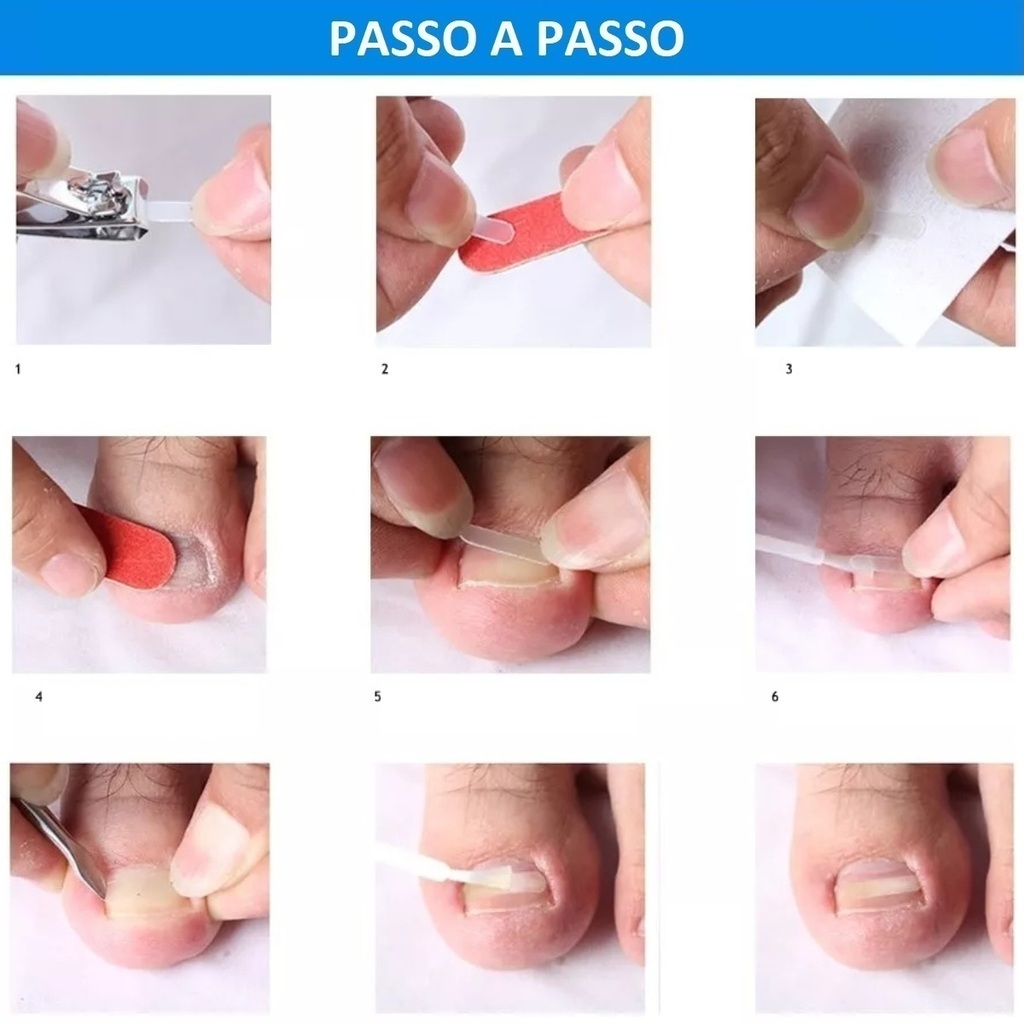 PASSO A PASSO

1

2

3

4

5

6