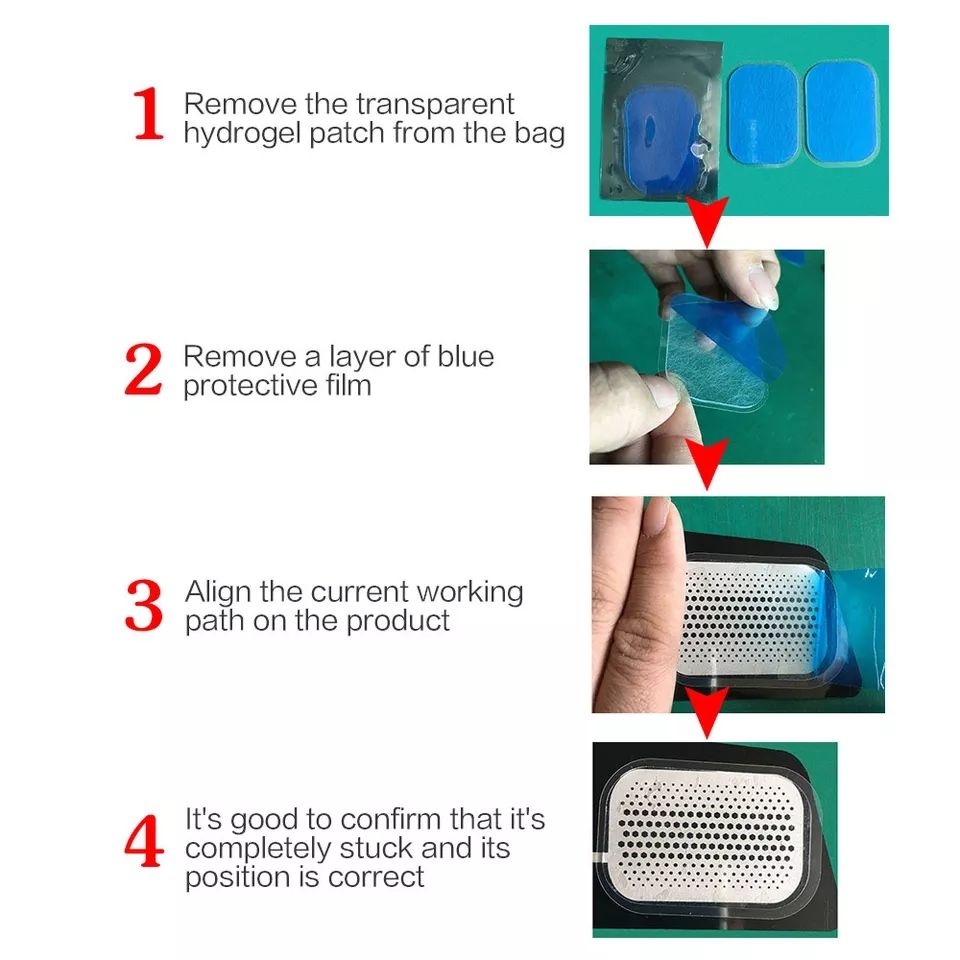 1 Remove the transparent hydrogel patch from the bag

2 Remove a layer of blue protective film

3 Align the current working path on the product

4 It's good to confirm that it's completely stuck and its position is correct