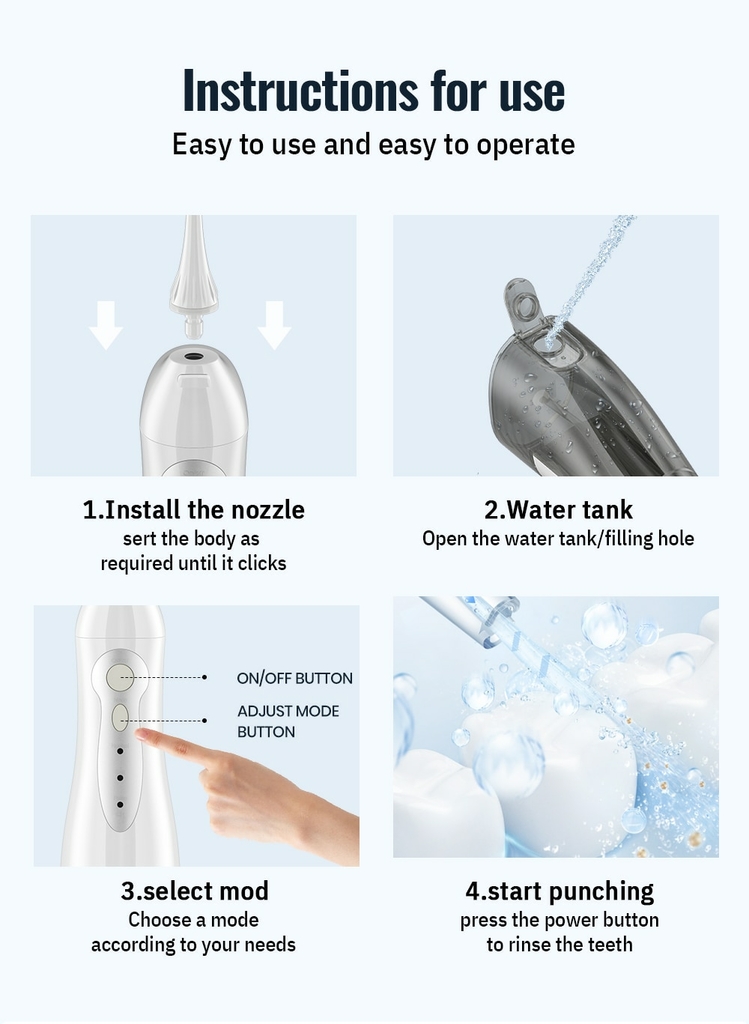 Instructions for use

Easy to use and easy to operate

1.Install the nozzle

sert the body as required until it clicks

2.Water tank

Open the water tank/filling hole

ON/OFF BUTTON

ADJUST MODE BUTTON

3.select mod

Choose a mode according to your needs

4.start punching

press the power button to rinse the teeth