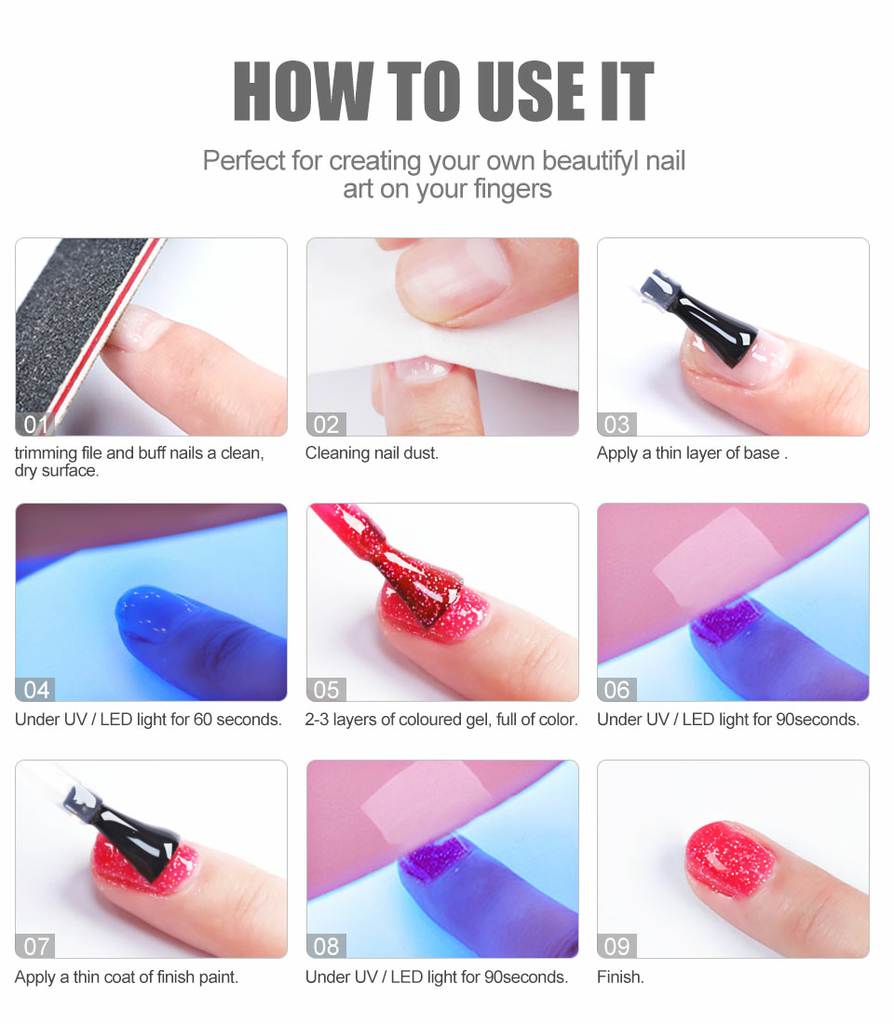 HOW TO USE IT

Perfect for creating your own beautifyl nail art on your fingers

01
trimming file and buff nails a clean, dry surface.

02
Cleaning nail dust.

03
Apply a thin layer of base .

04
Under UV / LED light for 60 seconds.

05
2-3 layers of coloured gel, full of color.

06
Under UV / LED light for 90seconds.

07
Apply a thin coat of finish paint.

08
Under UV / LED light for 90seconds.

09
Finish.