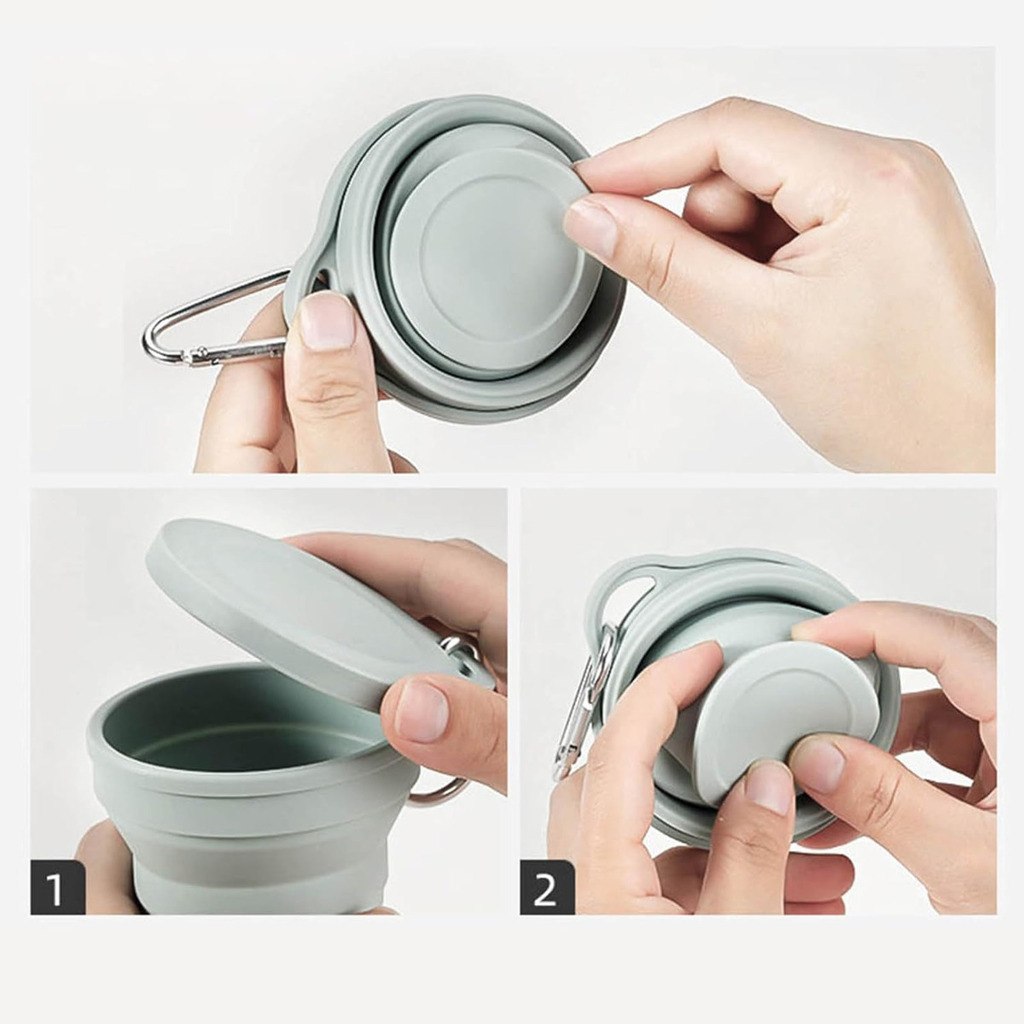 1

2