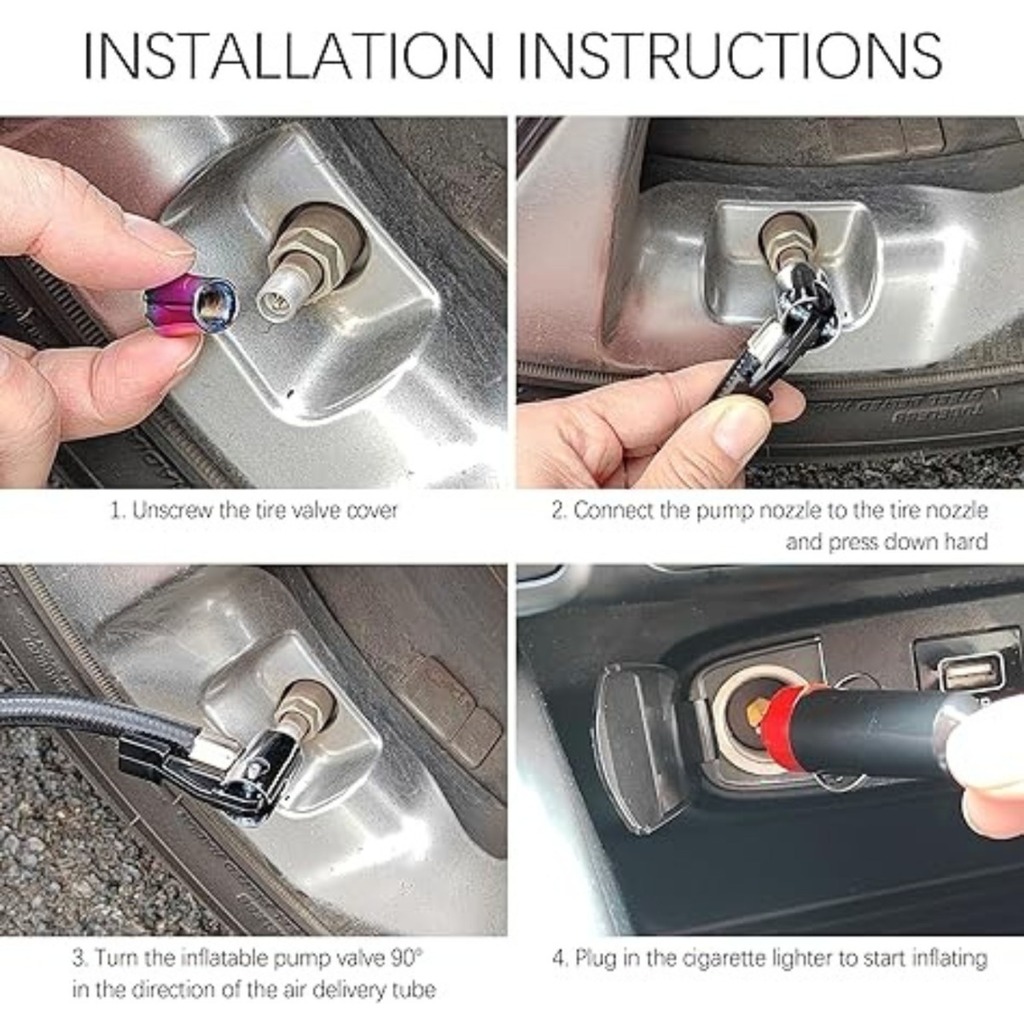 INSTALLATION INSTRUCTIONS

1. Unscrew the tire valve cover

2. Connect the pump nozzle to the tire nozzle and press down hard

3. Turn the inflatable pump valve 90° in the direction of the air delivery tube

4. Plug in the cigarette lighter to start inflating