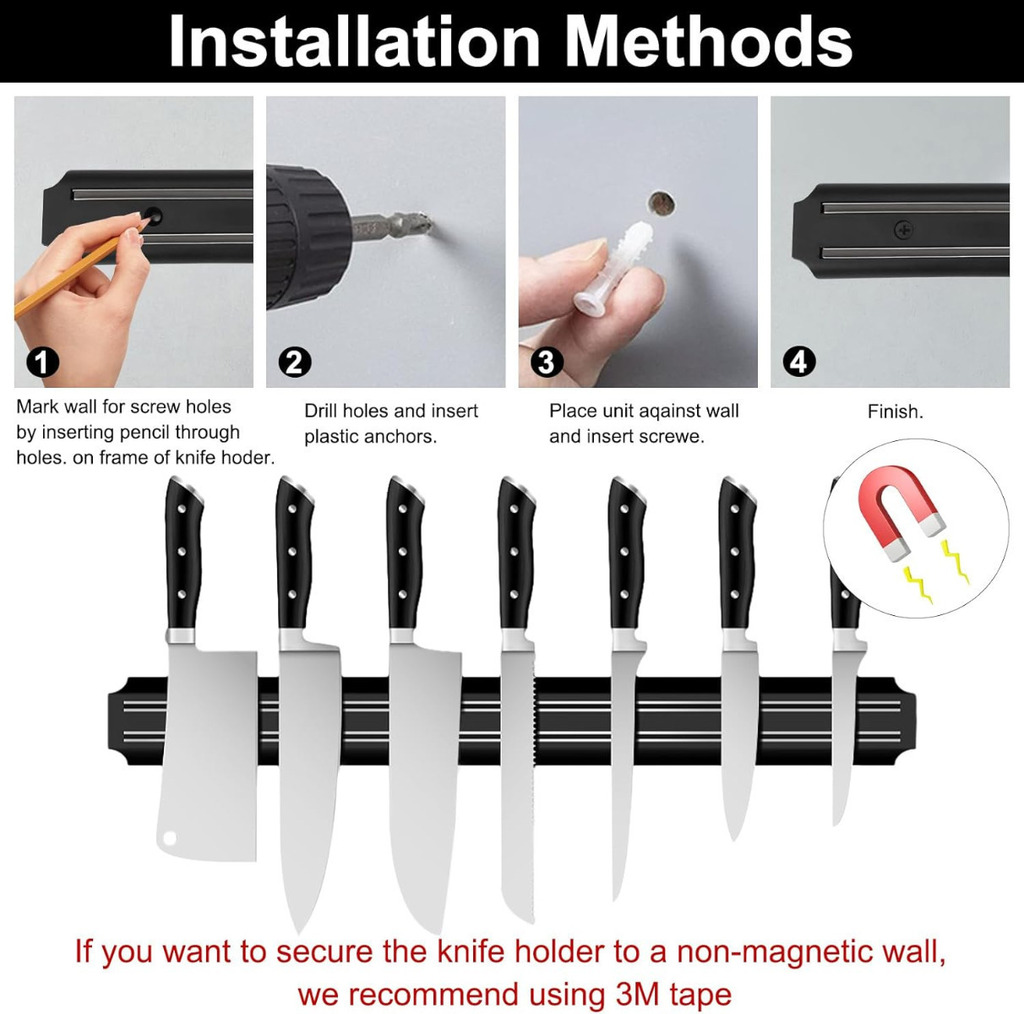 Installation Methods

1

Mark wall for screw holes by inserting pencil through holes. on frame of knife hoder.

2

Drill holes and insert plastic anchors.

3

Place unit aqainst wall and insert screwe.

4

Finish.

If you want to secure the knife holder to a non-magnetic wall, we recommend using 3M tape