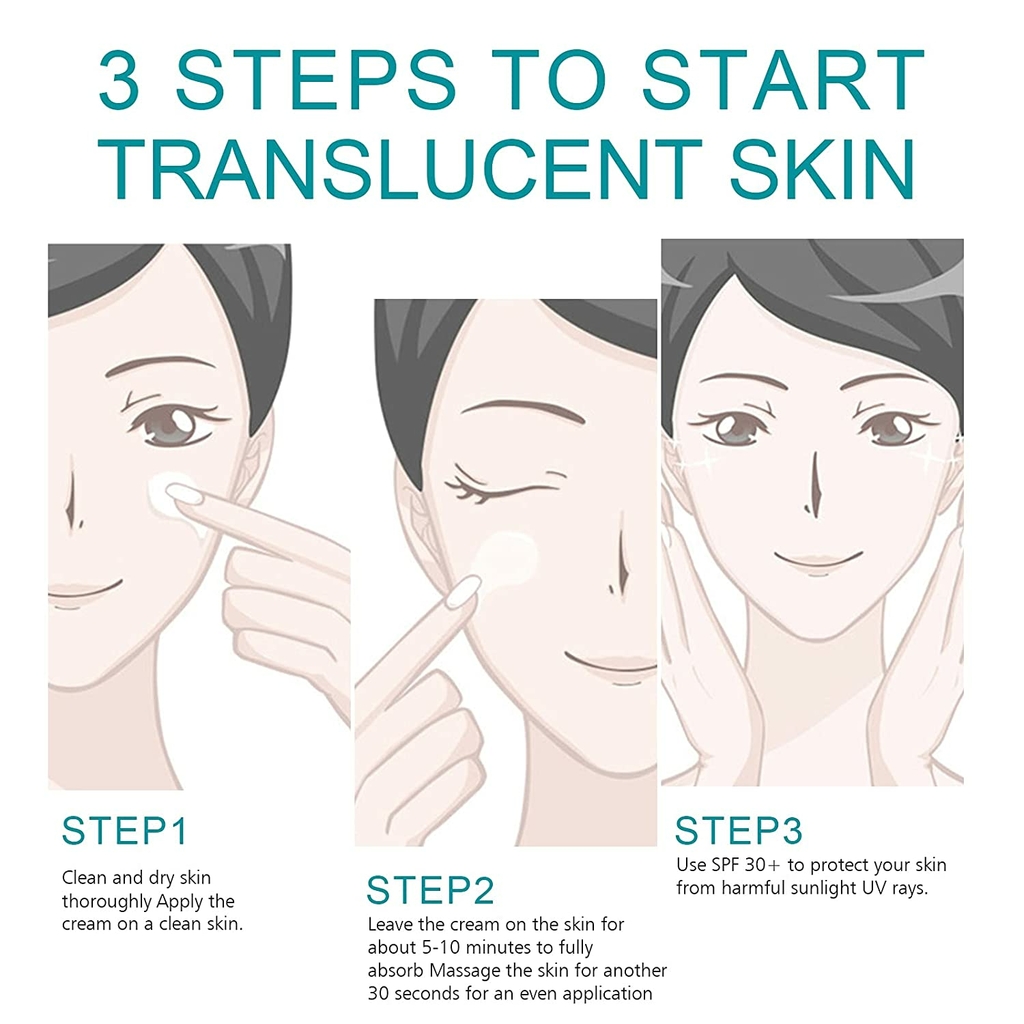 3 STEPS TO START TRANSLUCENT SKIN

STEP1
Clean and dry skin thoroughly Apply the cream on a clean skin.

STEP2
Leave the cream on the skin for about 5-10 minutes to fully absorb Massage the skin for another 30 seconds for an even application

STEP3
Use SPF 30+ to protect your skin from harmful sunlight UV rays.