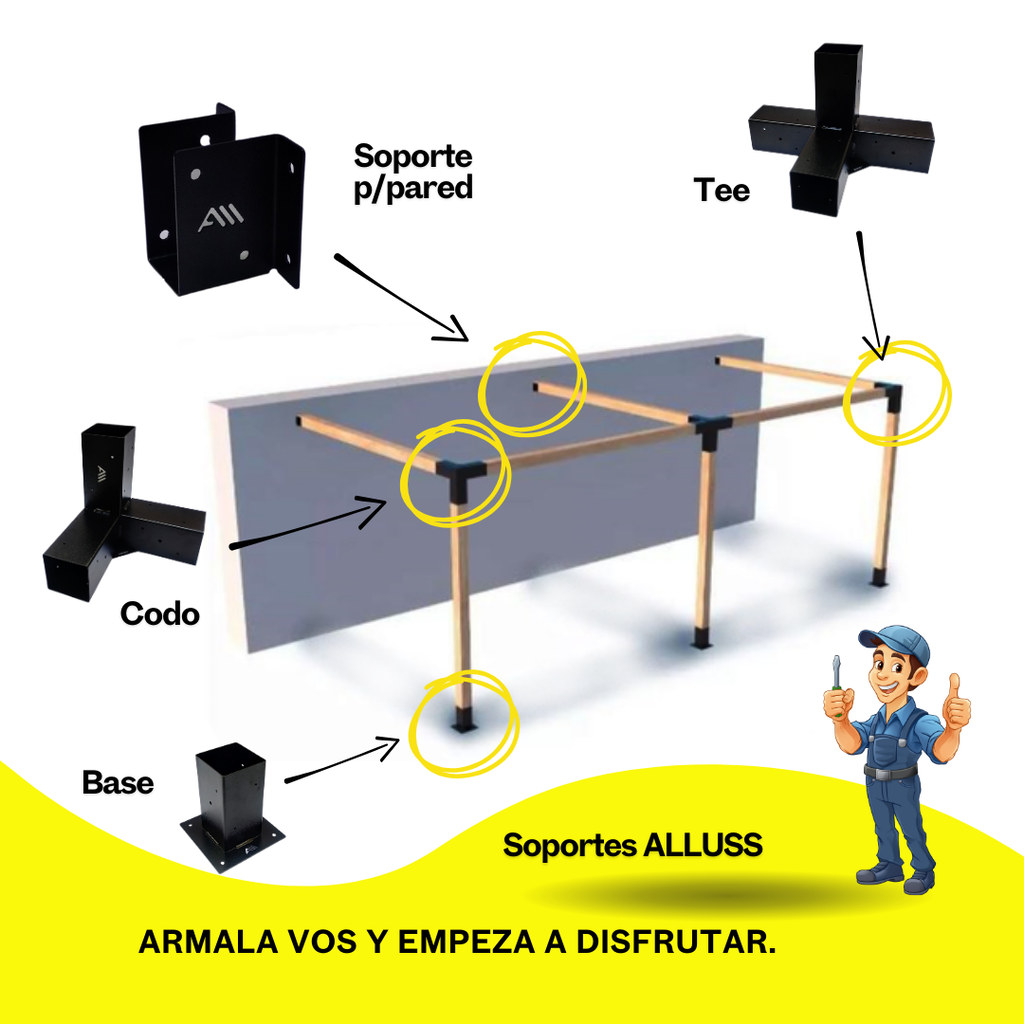 Soporte p/pared

Tee

Codo

Base

Soportes ALLUSS

ARMALA VOS Y EMPEZA A DISFRUTAR.