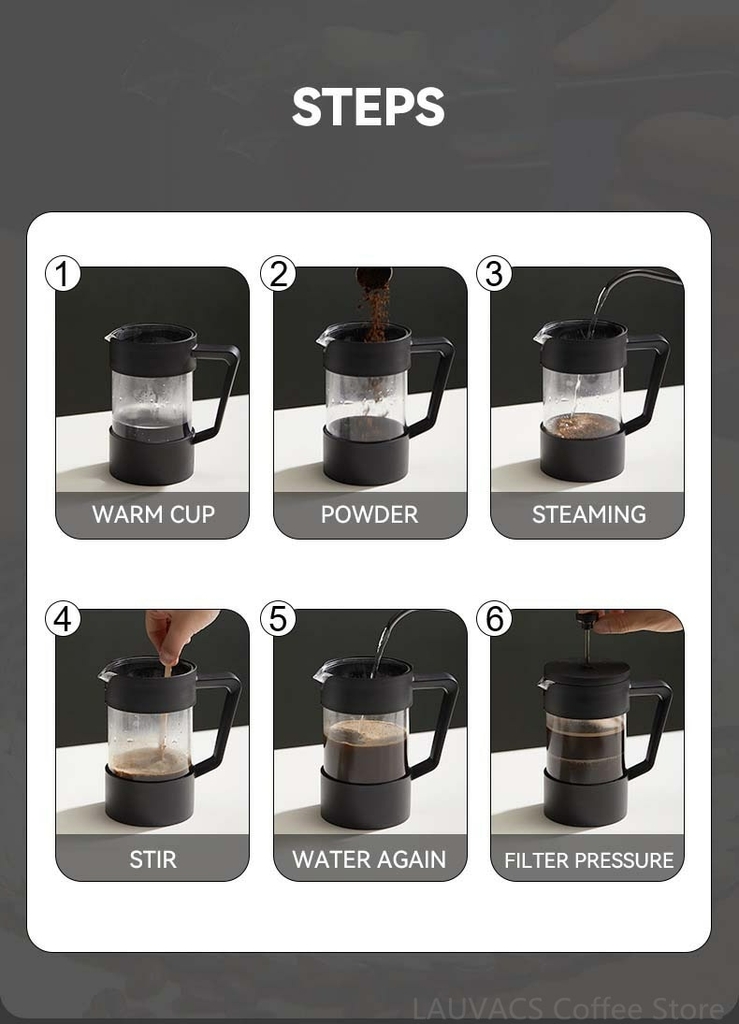 STEPS

1
WARM CUP

2
POWDER

3
STEAMING

4
STIR

5
WATER AGAIN

6
FILTER PRESSURE

LAUVACS Coffee Store