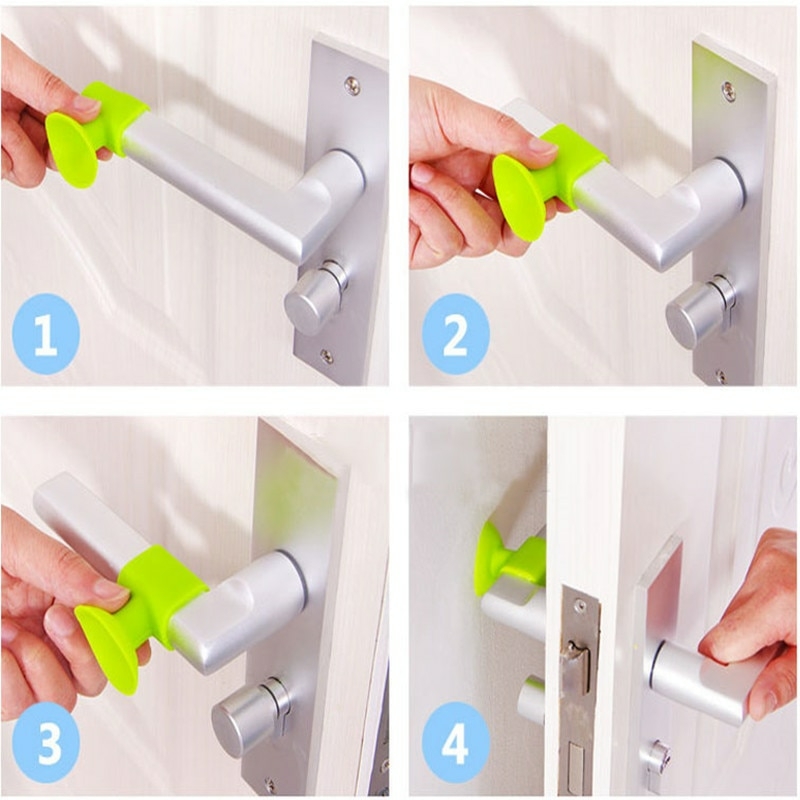 1

2

3

4