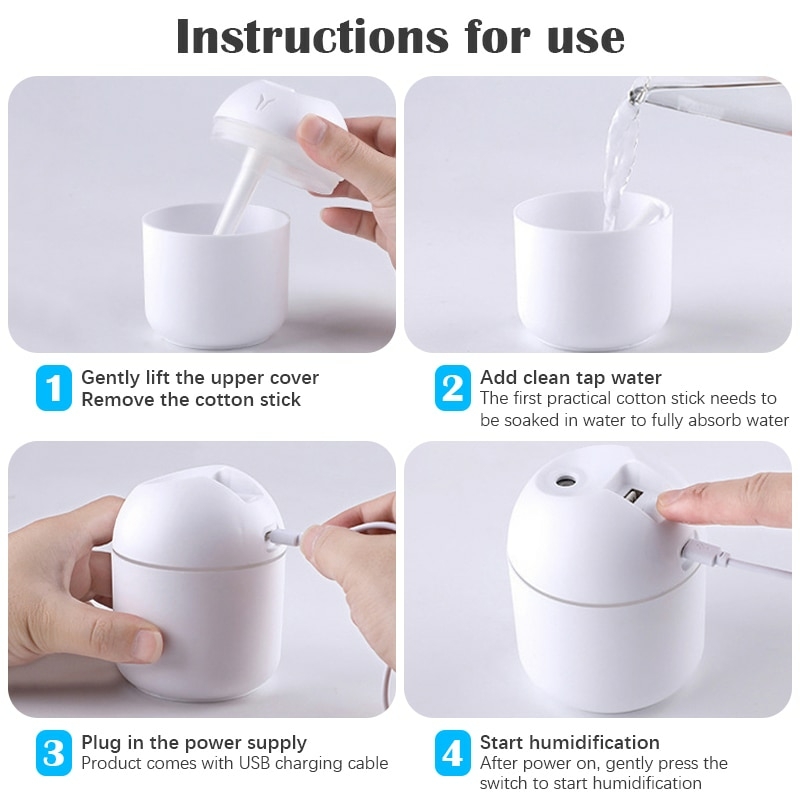 Instructions for use

1 Gently lift the upper cover
Remove the cotton stick

2 Add clean tap water
The first practical cotton stick needs to be soaked in water to fully absorb water

3 Plug in the power supply
Product comes with USB charging cable

4 Start humidification
After power on, gently press the switch to start humidification